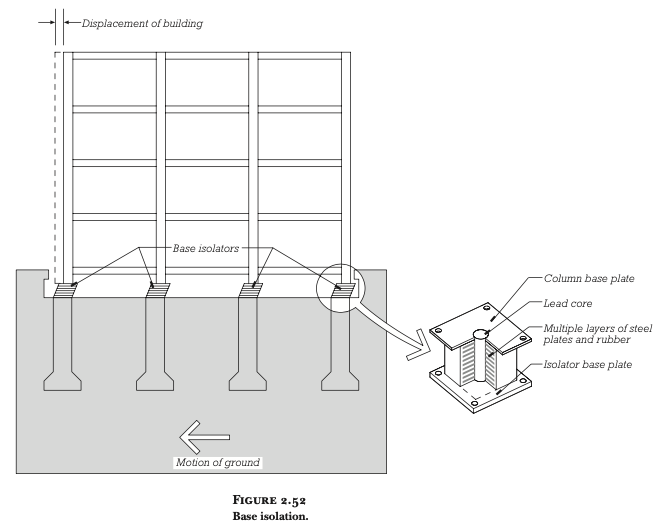 Displacement of building

Base isolators

Column base plate

Lead core

Multiple layers of steel plates and rubber

Isolator base plate

Motion of ground

FIGURE 2.52
Base isolation.