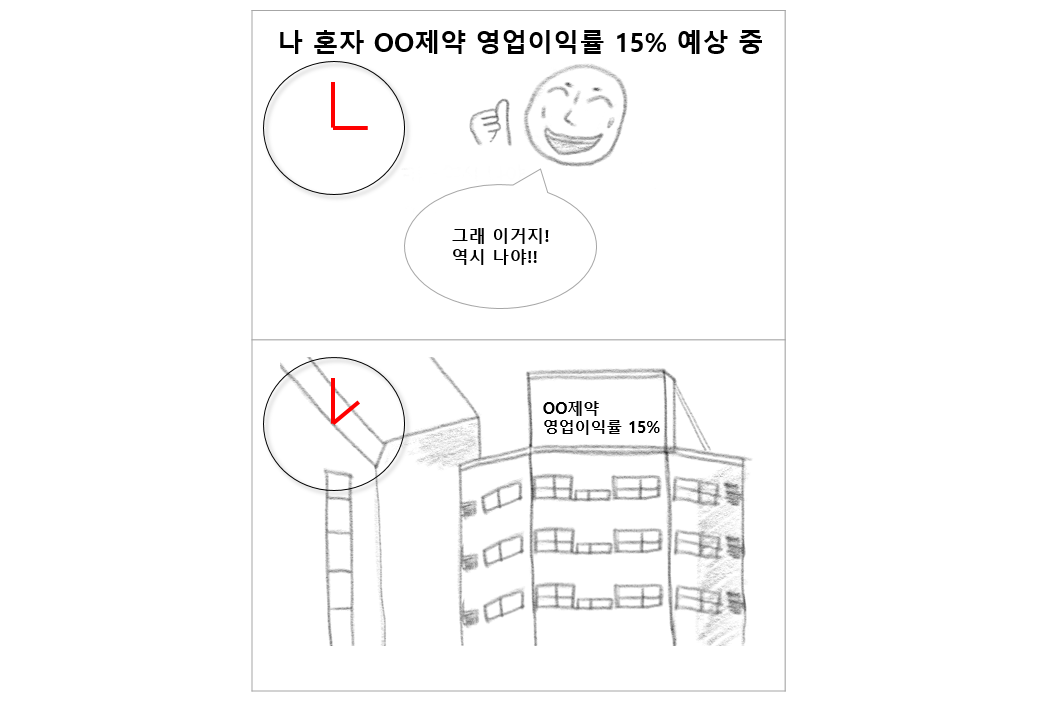 나 혼자 OO제약 영업이익률 15% 예상 중

그래 이거지!
역시 나야!!

OO제약
영업이익률 15%