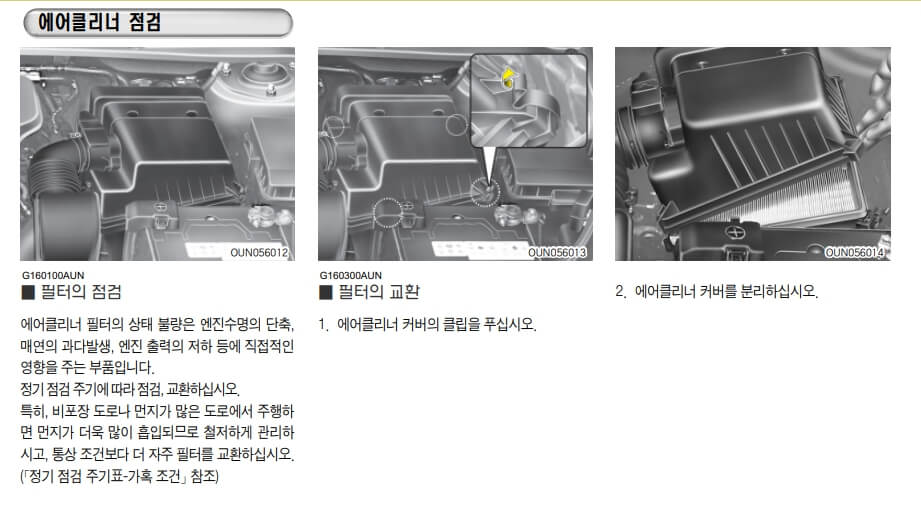 에어클리너 점검

OUN056012

G160100AUN
■ 필터의 점검

에어클리너 필터의 상태 불량은 엔진수명의 단축, 매연의 과다발생, 엔진 출력의 저하 등에 직접적인 영향을 주는 부품입니다.
정기 점검 주기에 따라 점검, 교환하십시오.
특히, 비포장 도로나 먼지가 많은 도로에서 주행하면 먼지가 더욱 많이 흡입되므로 철저하게 관리하시고, 통상 조건보다 더 자주 필터를 교환하십시오.
(「정기 점검 주기표-가혹 조건」 참조)

OUN056013

G160300AUN
■ 필터의 교환

1. 에어클리너 커버의 클립을 푸십시오.

OUN056014

2. 에어클리너 커버를 분리하십시오.