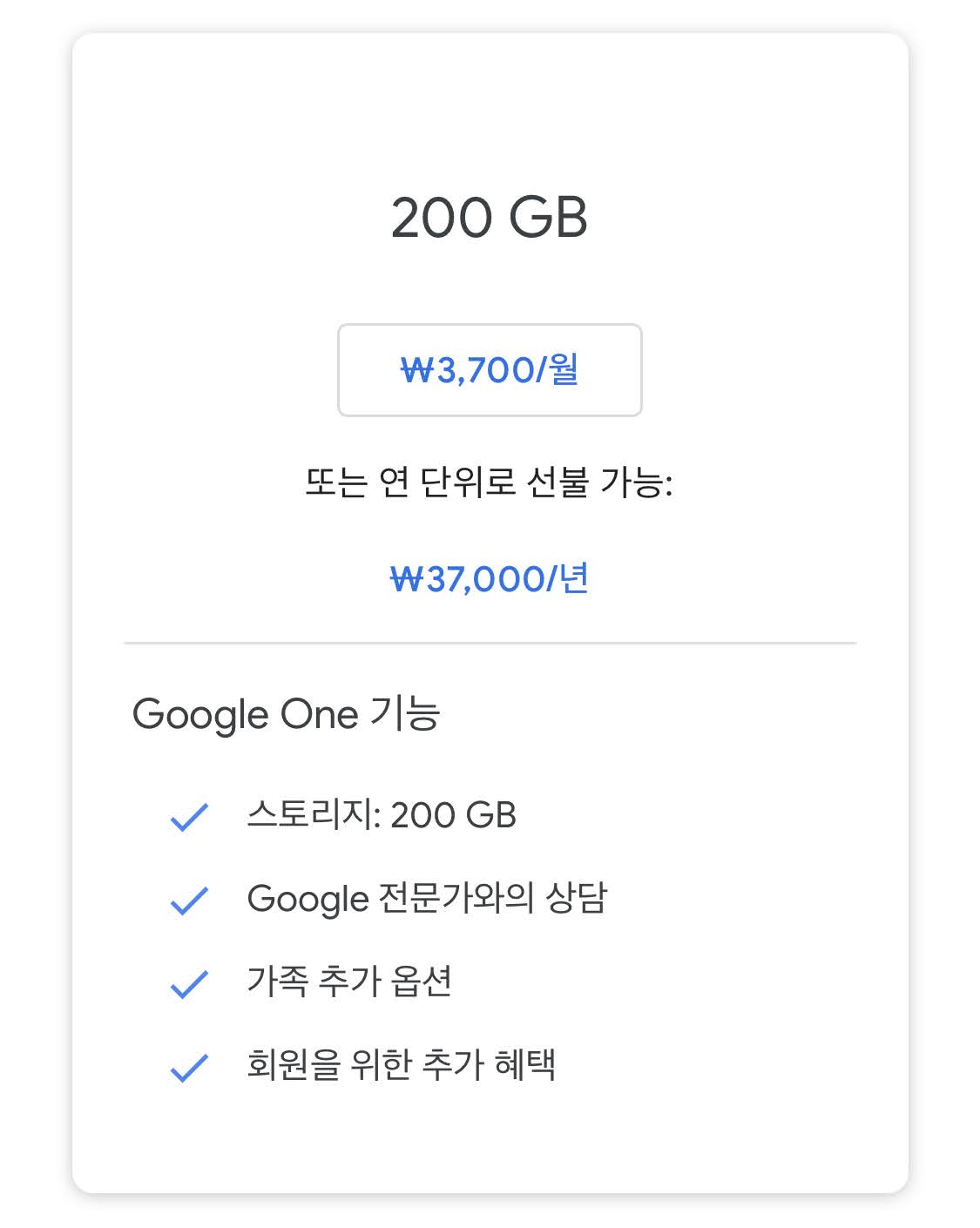 200 GB

₩3,700/월

또는 연 단위로 선불 가능:

₩37,000/년

Google One 기능

스토리지: 200 GB

Google 전문가와의 상담

가족 추가 옵션

회원을 위한 추가 혜택