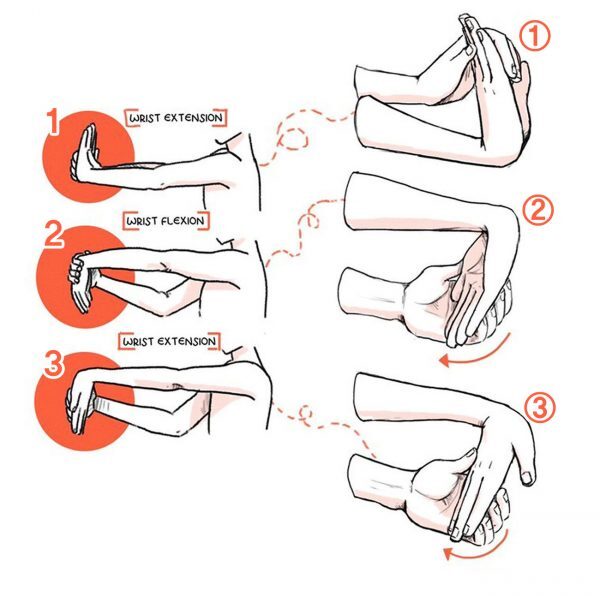 1
WRIST EXTENSION

2
WRIST FLEXION

3
WRIST EXTENSION

①

②

③