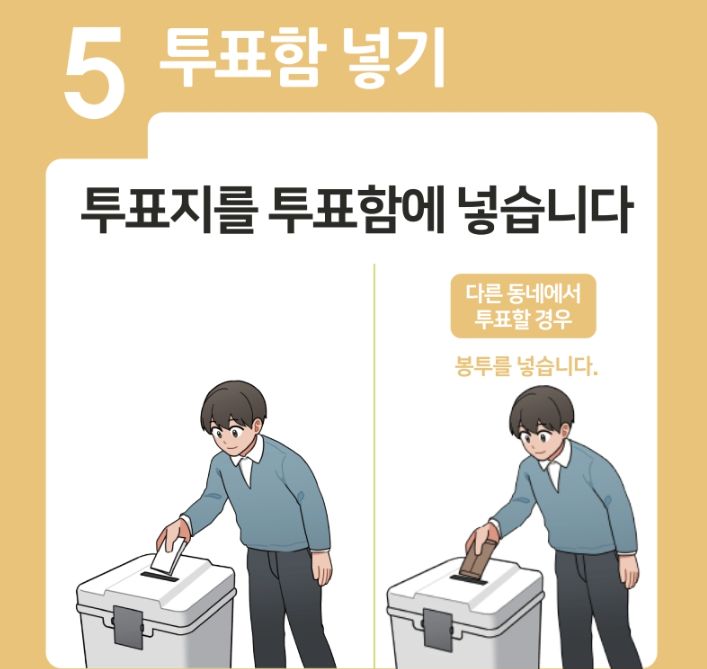 5 투표함 넣기

투표지를 투표함에 넣습니다

다른 동네에서 투표할 경우

봉투를 넣습니다.