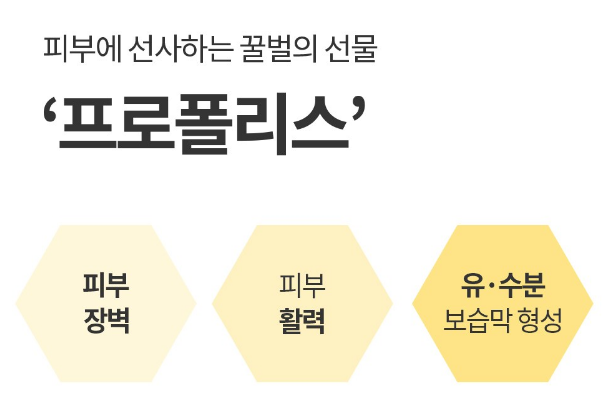 피부에 선사하는 꿀벌의 선물

'프로폴리스'

피부
장벽

피부
활력

유·수분
보습막 형성