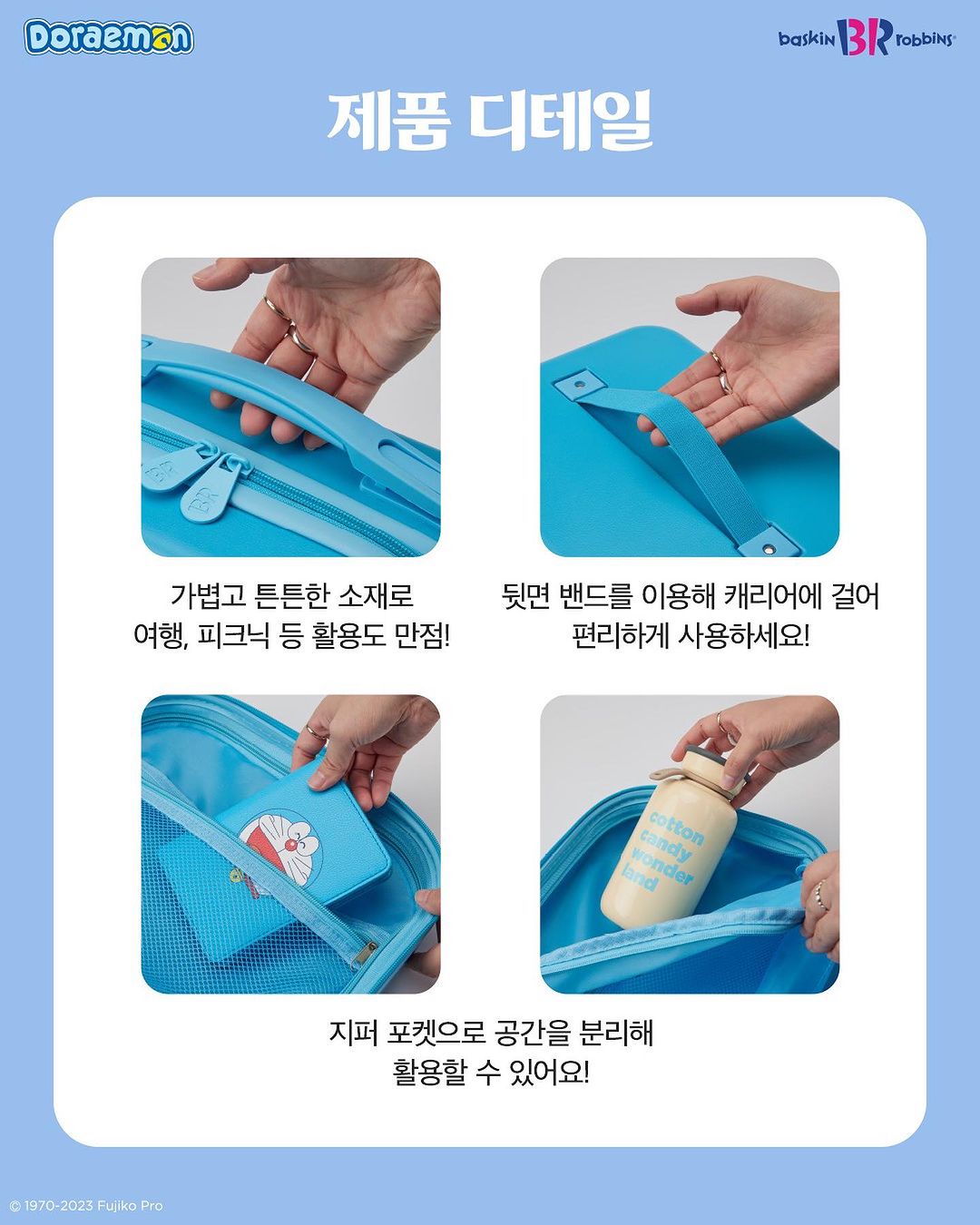 Doraemon

baskin BR robbins

제품 디테일

BR

BR

가볍고 튼튼한 소재로
여행, 피크닉 등 활용도 만점!

뒷면 밴드를 이용해 캐리어에 걸어
편리하게 사용하세요!

cotton candy wonder land

지퍼 포켓으로 공간을 분리해
활용할 수 있어요!

© 1970-2023 Fujiko Pro