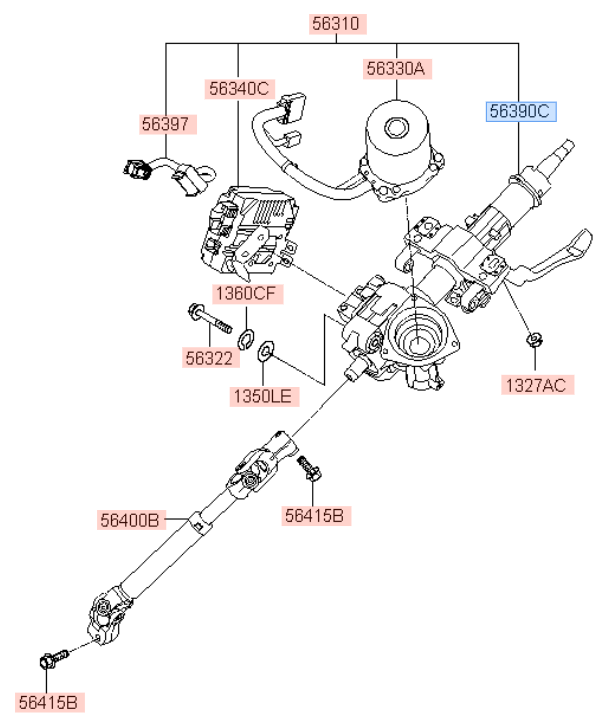 56310
56340C
56330A
56390C
56397
1360CF
56322
1350LE
1327AC
56400B
56415B
56415B