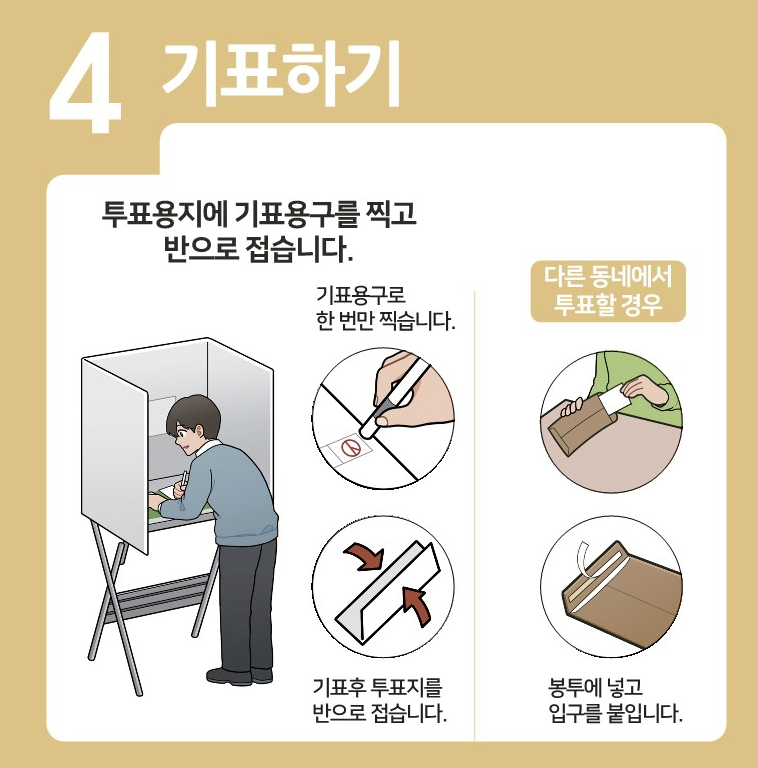 4 기표하기

투표용지에 기표용구를 찍고 반으로 접습니다.

기표용구로 한 번만 찍습니다.

기표후 투표지를 반으로 접습니다.

다른 동네에서 투표할 경우

봉투에 넣고 입구를 붙입니다.