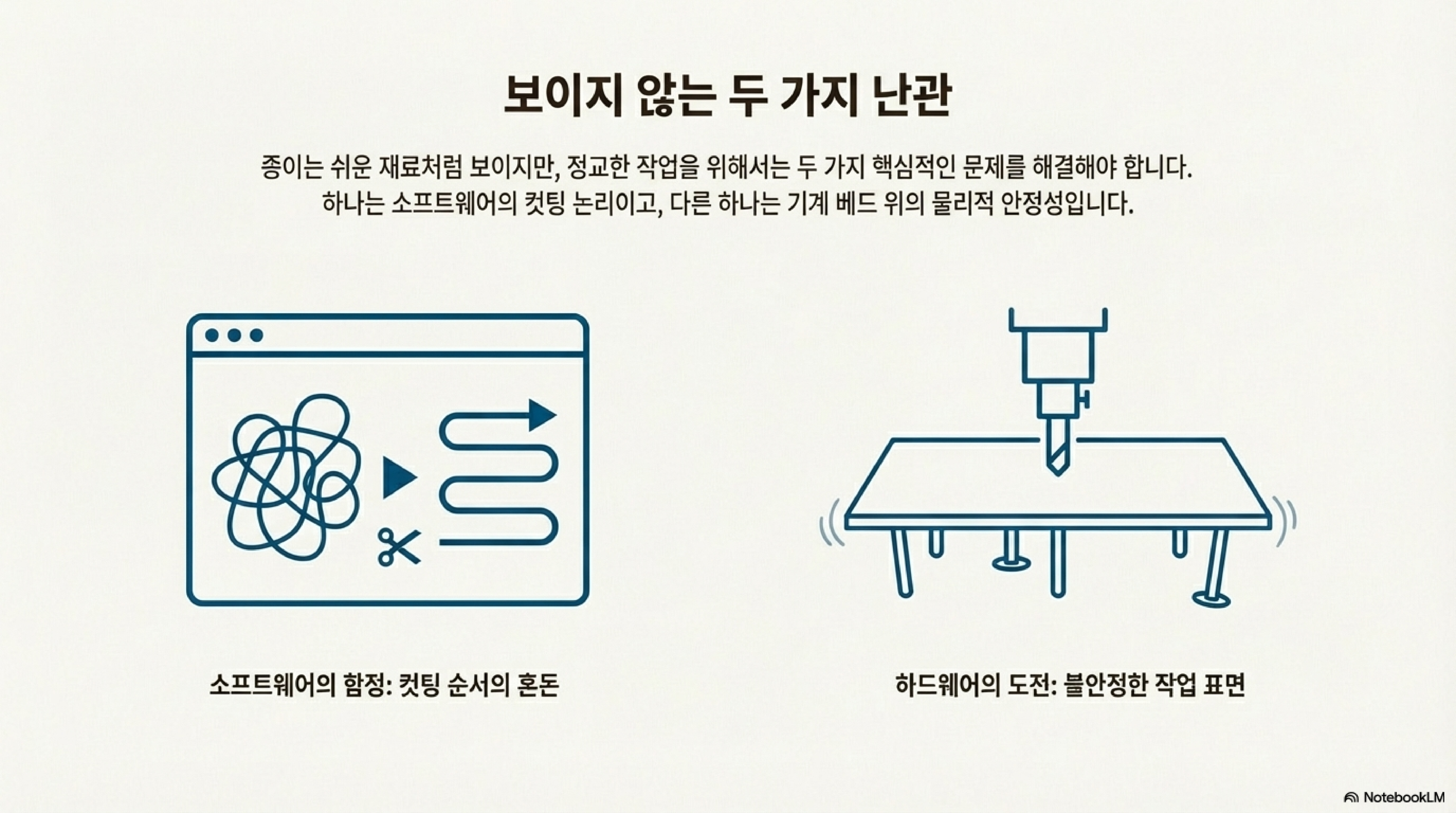 보이지 않는 두 가지 난관

종이는 쉬운 재료처럼 보이지만, 정교한 작업을 위해서는 두 가지 핵심적인 문제를 해결해야 합니다. 하나는 소프트웨어의 컷팅 논리이고, 다른 하나는 기계 베드 위의 물리적 안정성입니다.

소프트웨어의 함정: 컷팅 순서의 혼돈

하드웨어의 도전: 불안정한 작업 표면

NotebookLM