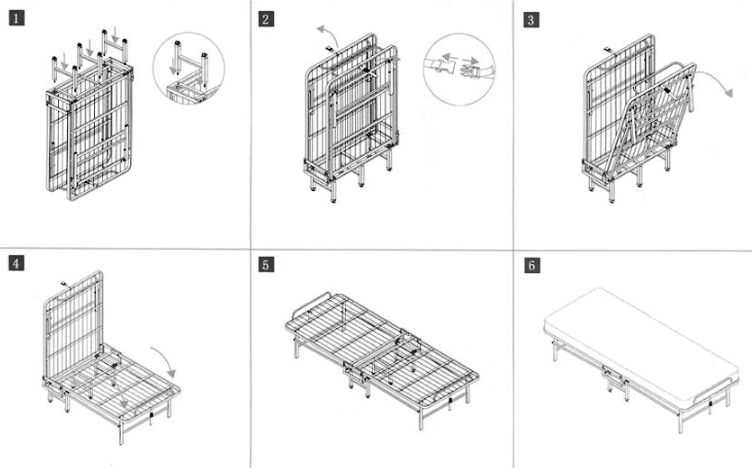 1

2

3

4

5

6