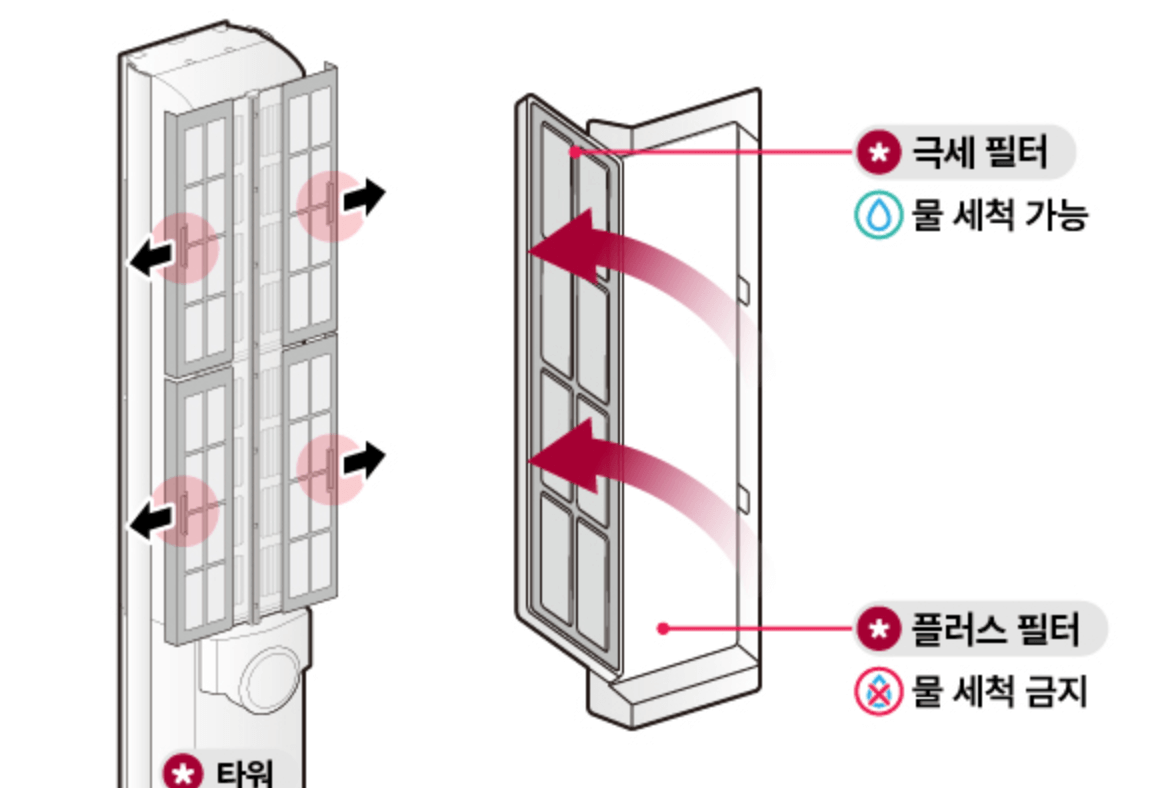 극세 필터
물 세척 가능

플러스 필터
물 세척 금지

타워