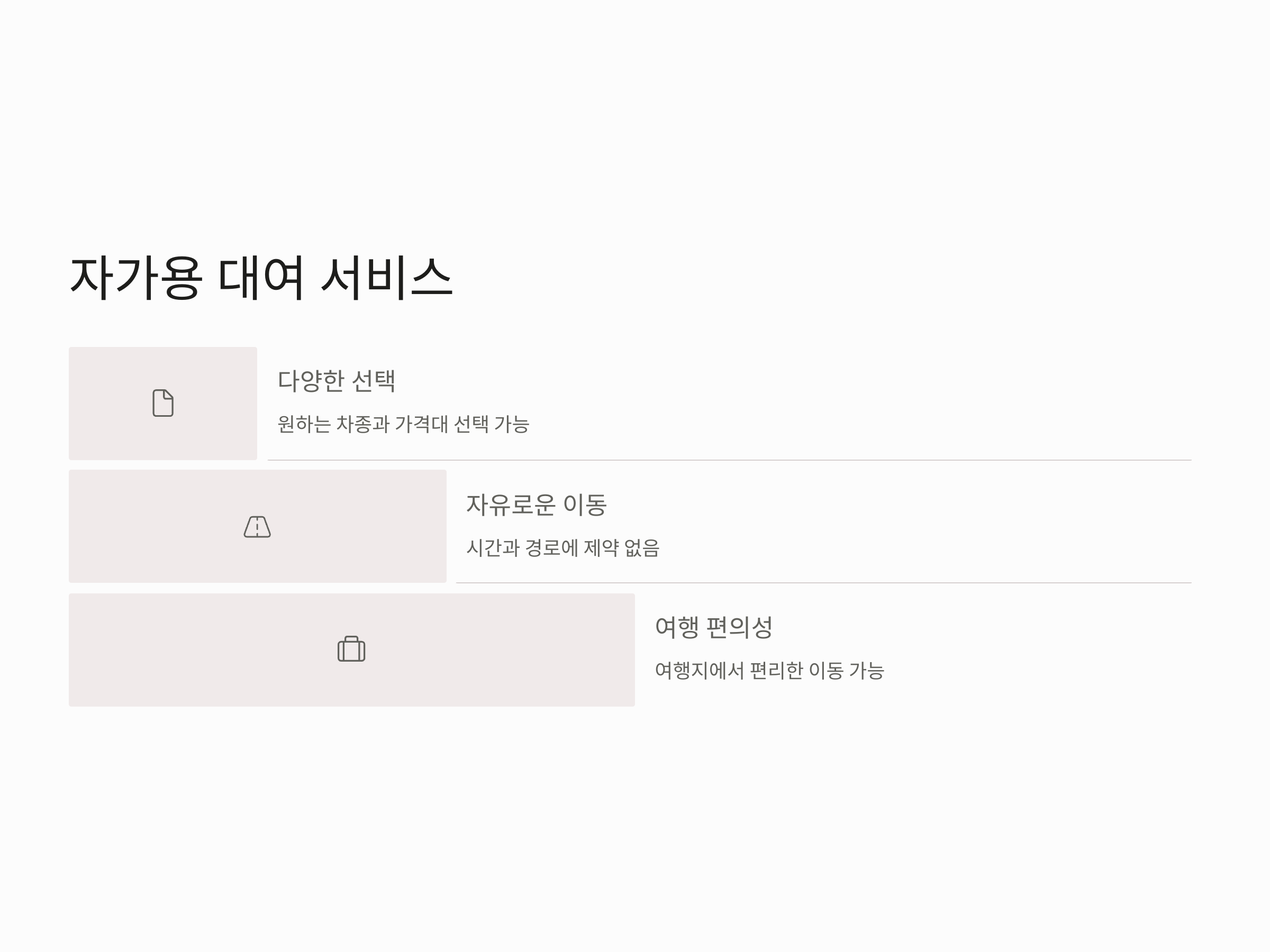 자가용 대여 서비스

다양한 선택

원하는 차종과 가격대 선택 가능

자유로운 이동

시간과 경로에 제약 없음

여행 편의성

여행지에서 편리한 이동 가능