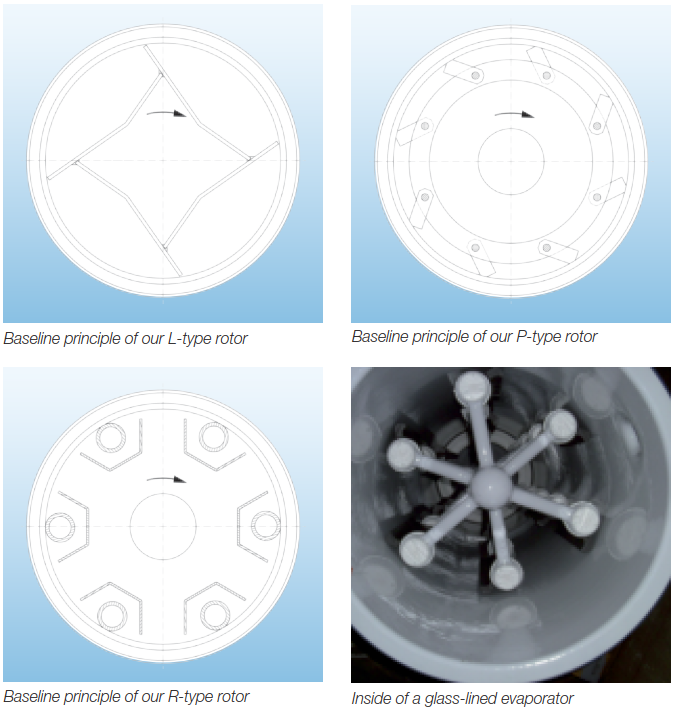 Baseline principle of our L-type rotor

Baseline principle of our P-type rotor

Baseline principle of our R-type rotor

Inside of a glass-lined evaporator