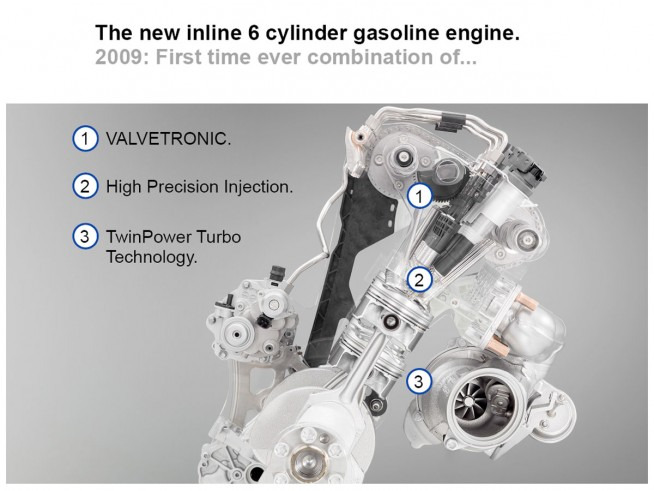 The new inline 6 cylinder gasoline engine.
2009: First time ever combination of...

1 VALVETRONIC.

2 High Precision Injection.

3 TwinPower Turbo Technology.

1

2

3