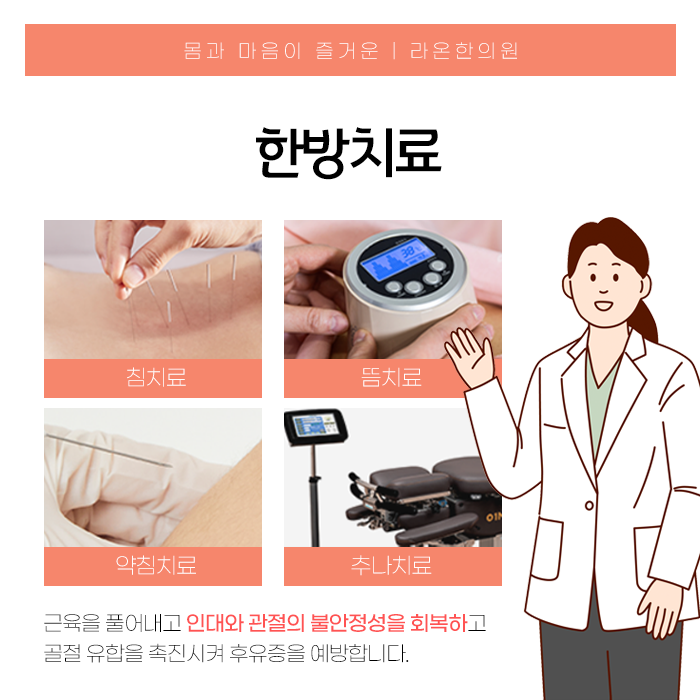 몸과 마음이 즐거운 | 라온한의원

한방치료

침치료

뜸치료

약침치료

추나치료

근육을 풀어내고 인대와 관절의 불안정성을 회복하고 골절 유합을 촉진시켜 후유증을 예방합니다.