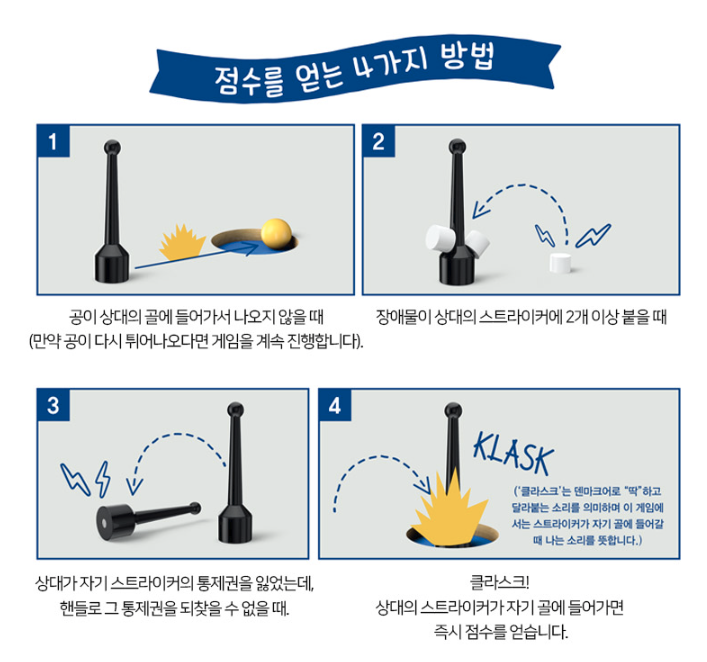 점수를 얻는 4가지 방법

1

공이 상대의 골에 들어가서 나오지 않을 때 (만약 공이 다시 튀어나오다면 게임을 계속 진행합니다).

2

장애물이 상대의 스트라이커에 2개 이상 붙을 때

3

상대가 자기 스트라이커의 통제권을 잃었는데, 핸들로 그 통제권을 되찾을 수 없을 때.

4

KLASK

('클라스크'는 덴마크어로 "딱"하고 달라붙는 소리를 의미하며 이 게임에서는 스트라이커가 자기 골에 들어갈 때 나는 소리를 뜻합니다.)

클라스크!
상대의 스트라이커가 자기 골에 들어가면
즉시 점수를 얻습니다.