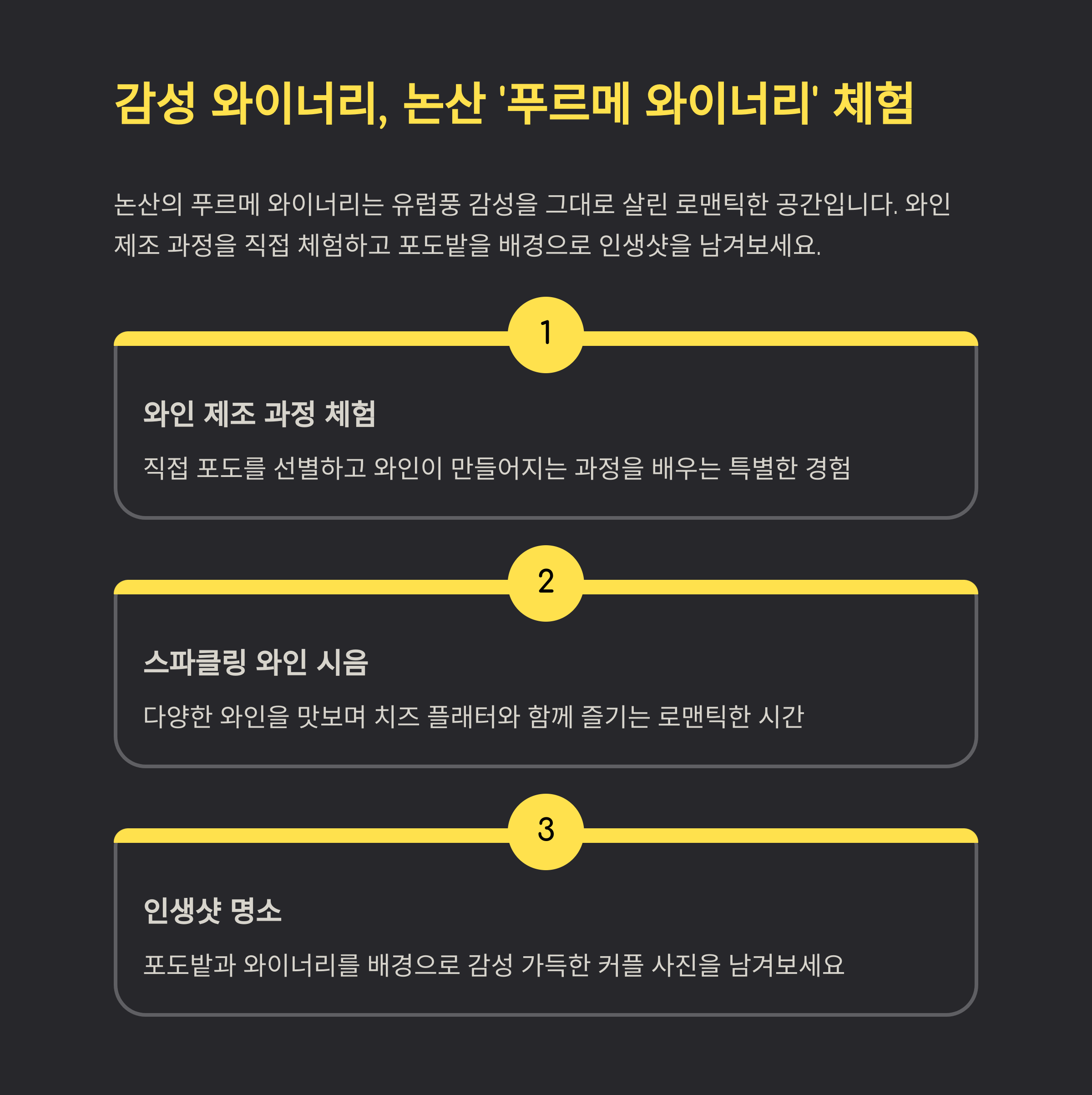 감성 와이너리, 논산 '푸르메 와이너리' 체험

논산의 푸르메 와이너리는 유럽풍 감성을 그대로 살린 로맨틱한 공간입니다. 와인 제조 과정을 직접 체험하고 포도밭을 배경으로 인생샷을 남겨보세요.

1

와인 제조 과정 체험

직접 포도를 선별하고 와인이 만들어지는 과정을 배우는 특별한 경험

2

스파클링 와인 시음

다양한 와인을 맛보며 치즈 플래터와 함께 즐기는 로맨틱한 시간

3

인생샷 명소

포도밭과 와이너리를 배경으로 감성 가득한 커플 사진을 남겨보세요