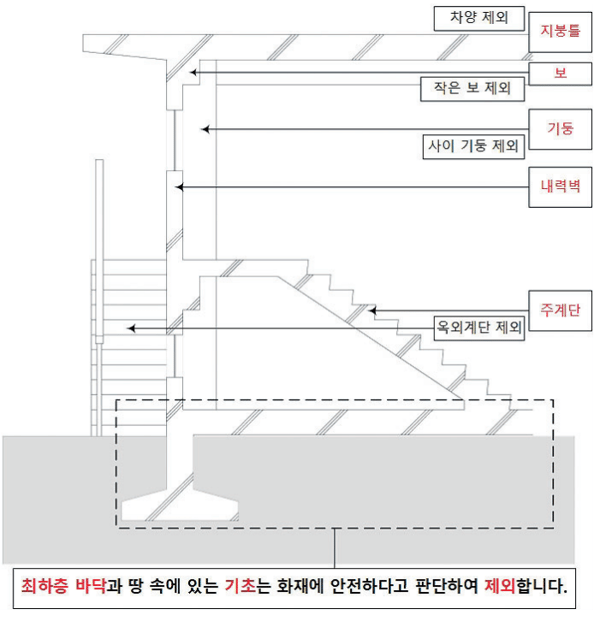 차양 제외
지붕틀
보
작은 보 제외
기둥
사이 기둥 제외
내력벽
주계단
옥외계단 제외
최하층 바닥과 땅 속에 있는 기초는 화재에 안전하다고 판단하여 제외합니다.