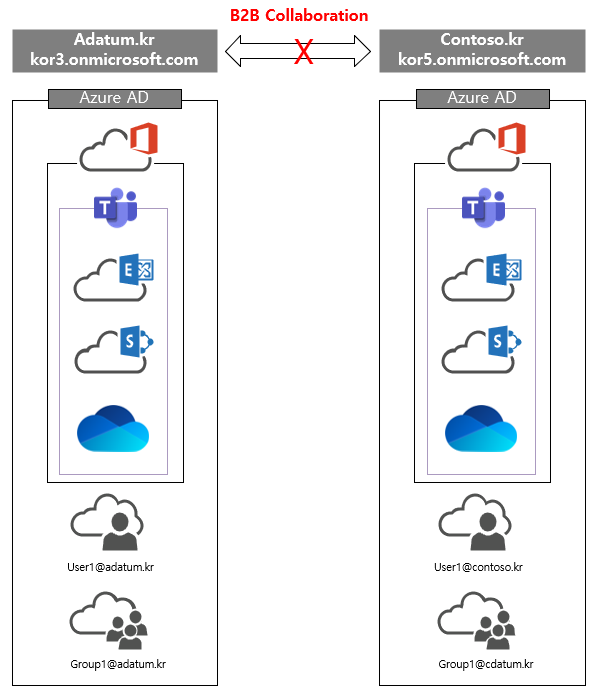 B2B Collaboration

Adatum.kr
kor3.onmicrosoft.com

X

Contoso.kr
kor5.onmicrosoft.com

Azure AD

User1@adatum.kr

Group1@adatum.kr

Azure AD

User1@contoso.kr

Group1@cdatum.kr