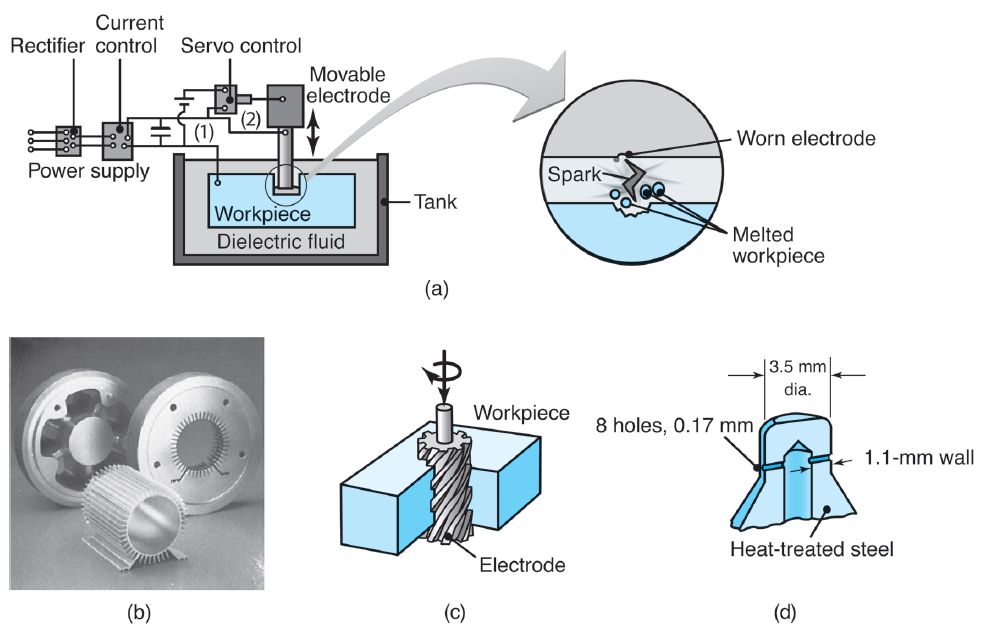 Rectifier
Current control
Servo control
Movable electrode
(1)
(2)
Power supply
Workpiece
Dielectric fluid
Tank
Worn electrode
Spark
Melted workpiece
(a)

(b)

Workpiece
Electrode
(c)

3.5 mm dia.
8 holes, 0.17 mm
1.1-mm wall
Heat-treated steel
(d)