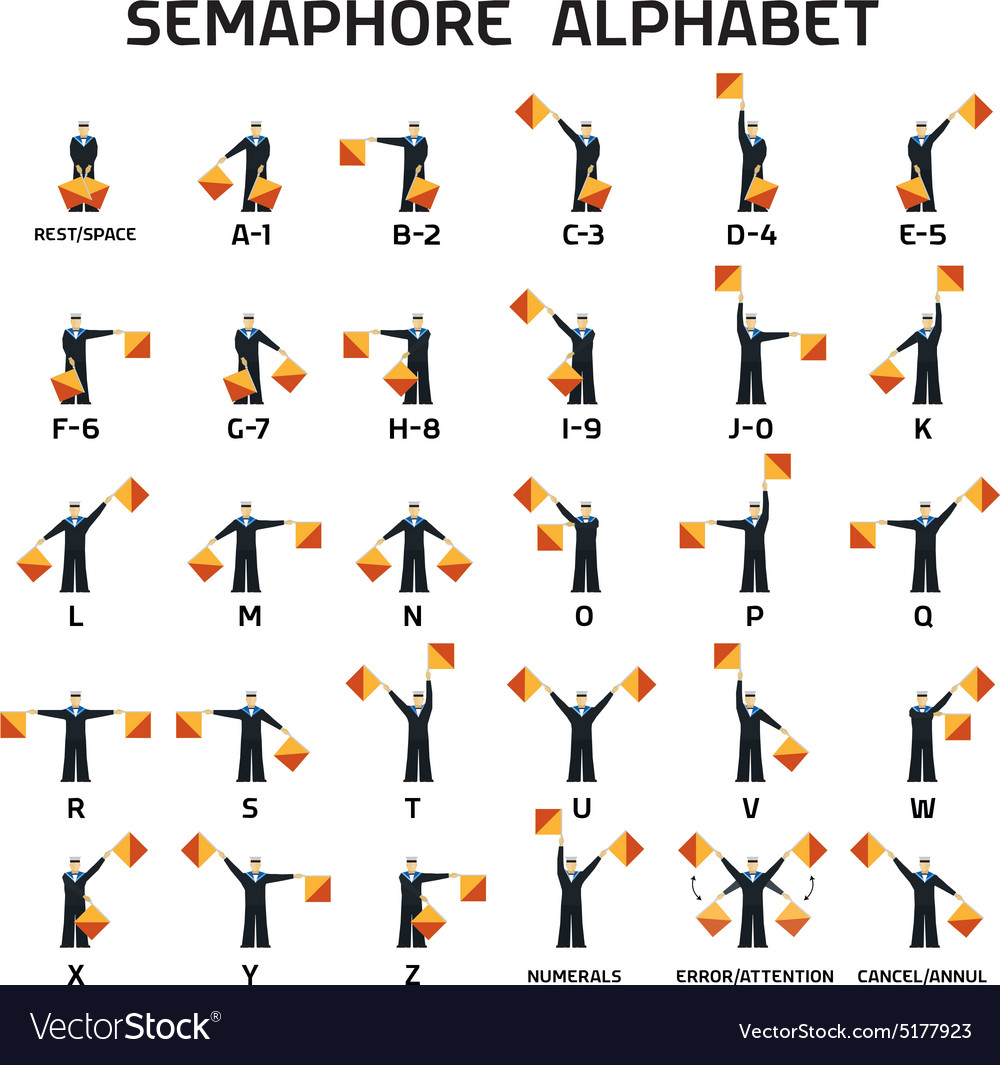 SEMAPHORE ALPHABET

REST/SPACE A-1 B-2 C-3 D-4 E-5

F-6 G-7 H-8 I-9 J-0 K

L M N O P Q

R S T U V W

X Y Z NUMERALS ERROR/ATTENTION CANCEL/ANNUL

VectorStock®

VectorStock.com/5177923