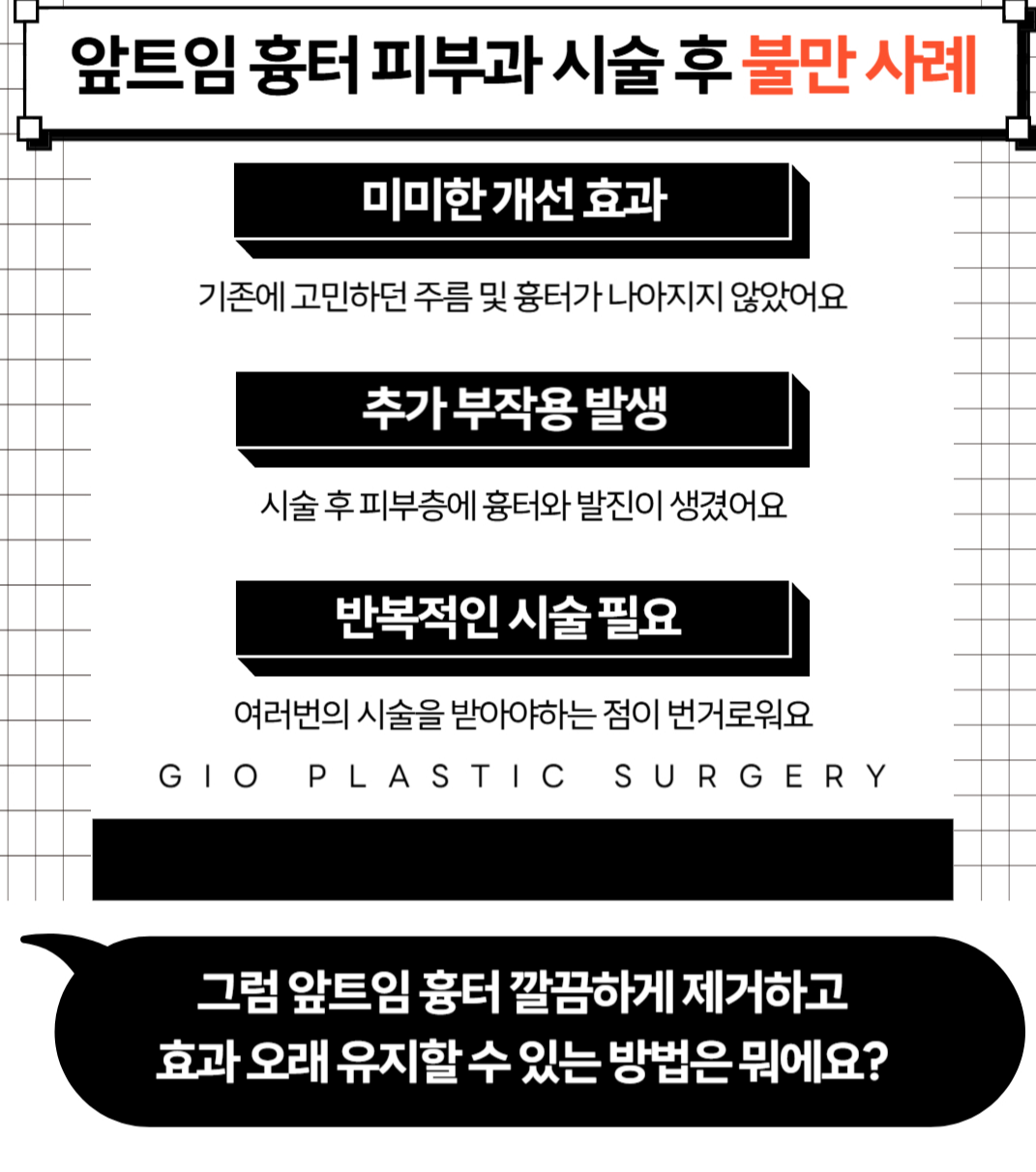 앞트임 흉터 피부과 시술 후 불만 사례

미미한 개선 효과

기존에 고민하던 주름 및 흉터가 나아지지 않았어요

추가 부작용 발생

시술 후 피부층에 흉터와 발진이 생겼어요

반복적인 시술 필요

여러번의 시술을 받아야하는 점이 번거로워요

GIO PLASTIC SURGERY

그럼 앞트임 흉터 깔끔하게 제거하고
효과 오래 유지할 수 있는 방법은 뭐에요?