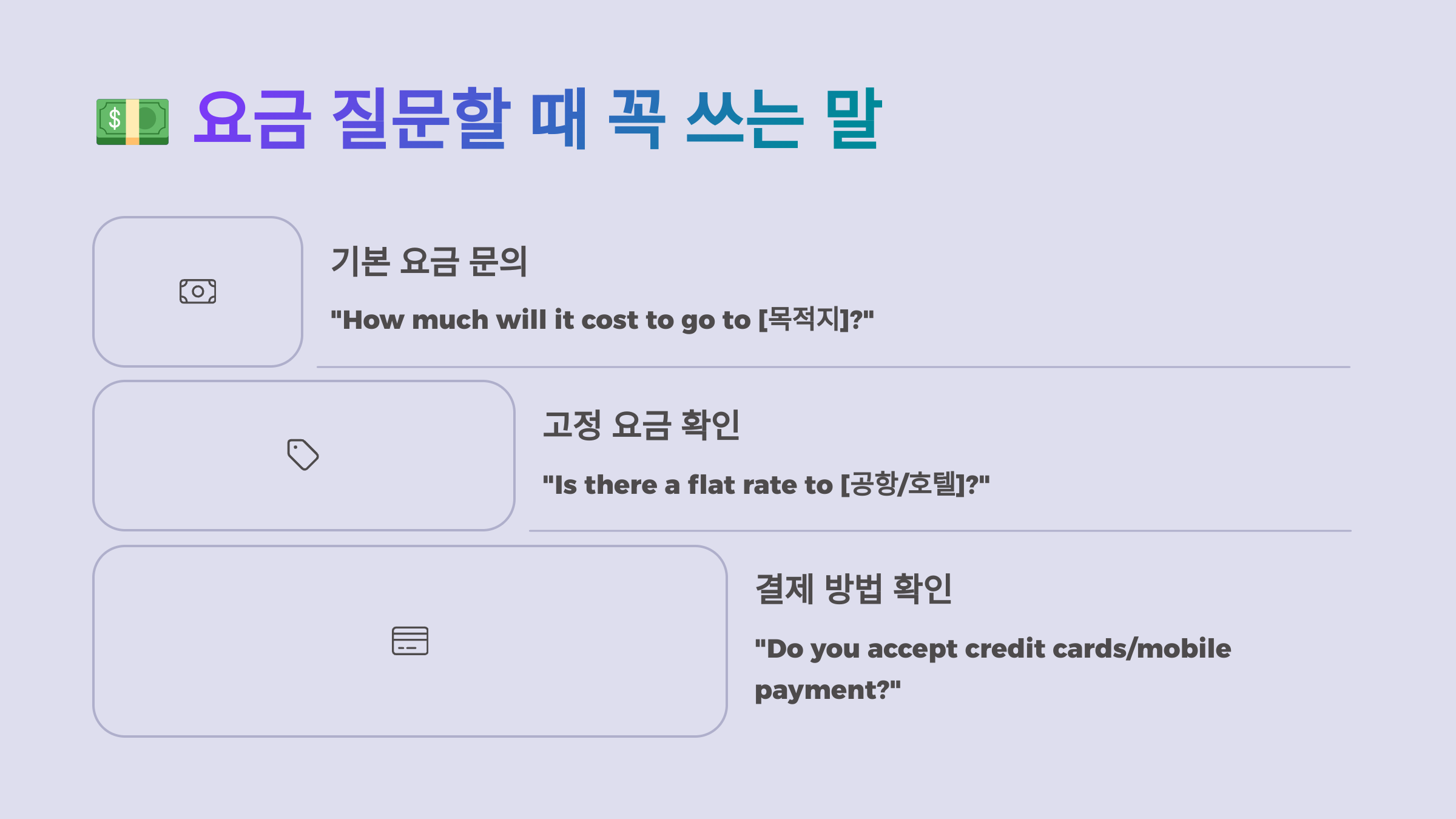 요금 질문할 때 꼭 쓰는 말

기본 요금 문의

"How much will it cost to go to [목적지]?"

고정 요금 확인

"Is there a flat rate to [공항/호텔]?"

결제 방법 확인

"Do you accept credit cards/mobile payment?"