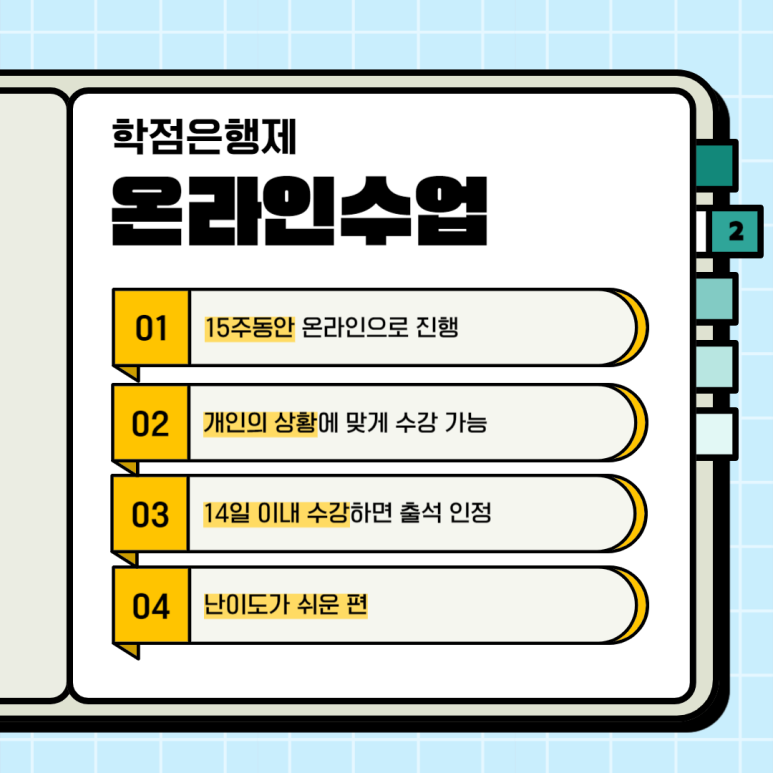 학점은행제

온라인수업

2

01 15주동안 온라인으로 진행

02 개인의 상황에 맞게 수강 가능

03 14일 이내 수강하면 출석 인정

04 난이도가 쉬운 편