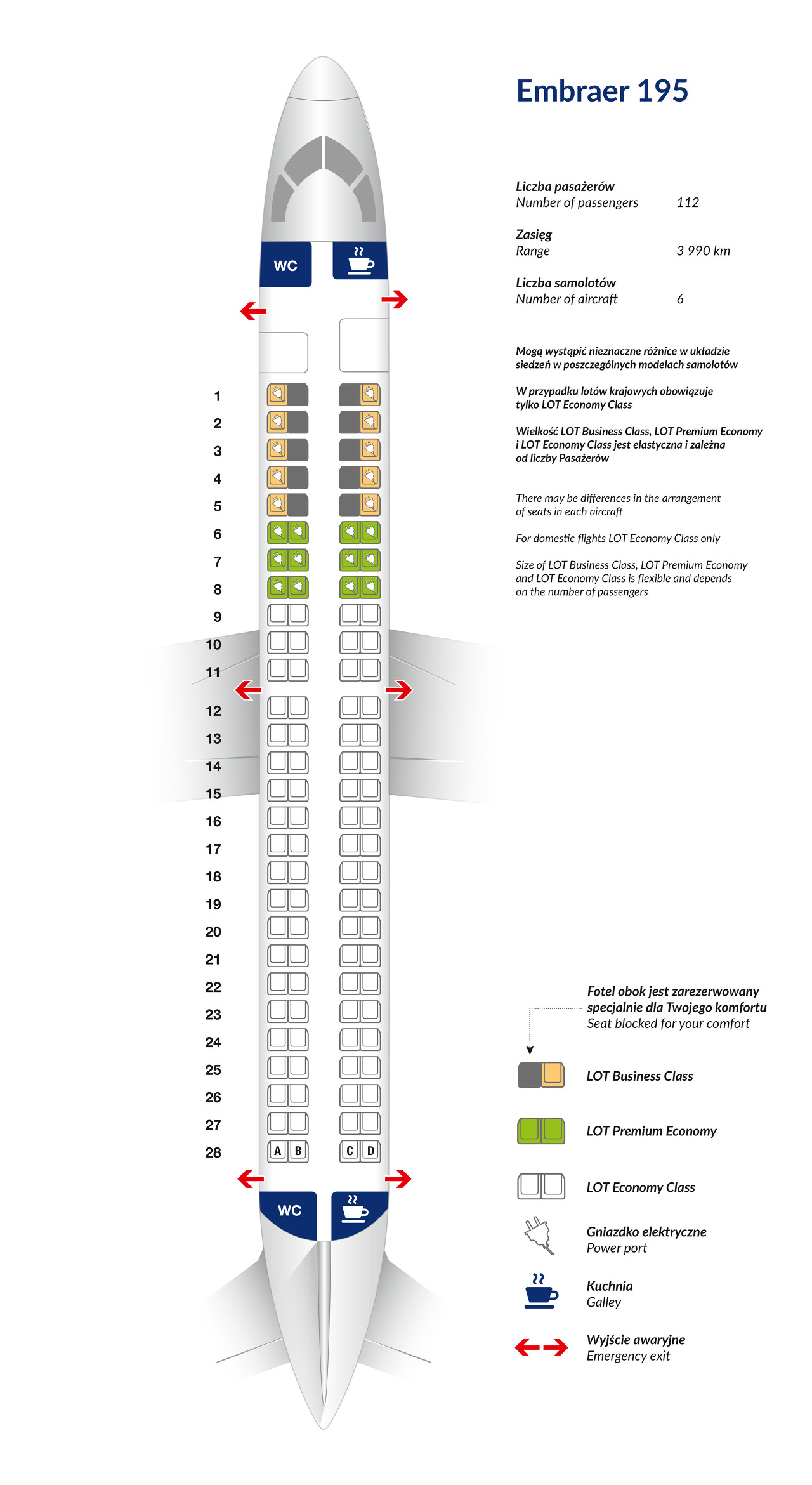 Embraer 195

Liczba pasażerów
Number of passengers 112

Zasięg
Range 3 990 km

Liczba samolotów
Number of aircraft 6

Mogą wystąpić nieznaczne różnice w układzie siedzeń w poszczególnych modelach samolotów

W przypadku lotów krajowych obowiązuje tylko LOT Economy Class

Wielkość LOT Business Class, LOT Premium Economy i LOT Economy Class jest elastyczna i zależna od liczby Pasażerów

There may be differences in the arrangement of seats in each aircraft

For domestic flights LOT Economy Class only

Size of LOT Business Class, LOT Premium Economy and LOT Economy Class is flexible and depends on the number of passengers

WC

1
2
3
4
5
6
7
8
9
10
11
12
13
14
15
16
17
18
19
20
21
22
23
24
25
26
27
28

A B C D

WC

Fotel obok jest zarezerwowany specjalnie dla Twojego komfortu
Seat blocked for your comfort

LOT Business Class

LOT Premium Economy

LOT Economy Class

Gniazdko elektryczne
Power port

Kuchnia
Galley

Wyjście awaryjne
Emergency exit