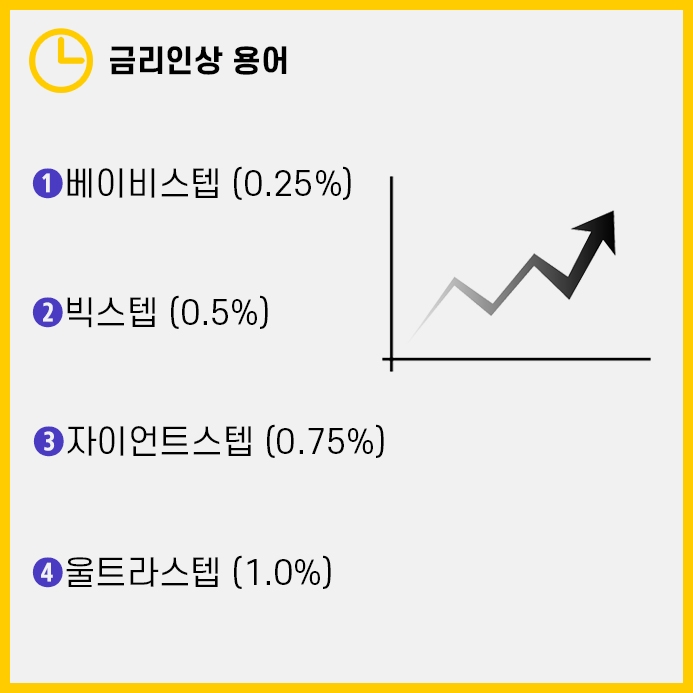 금리인상 용어

❶베이비스텝 (0.25%)

❷빅스텝 (0.5%)

❸자이언트스텝 (0.75%)

❹울트라스텝 (1.0%)