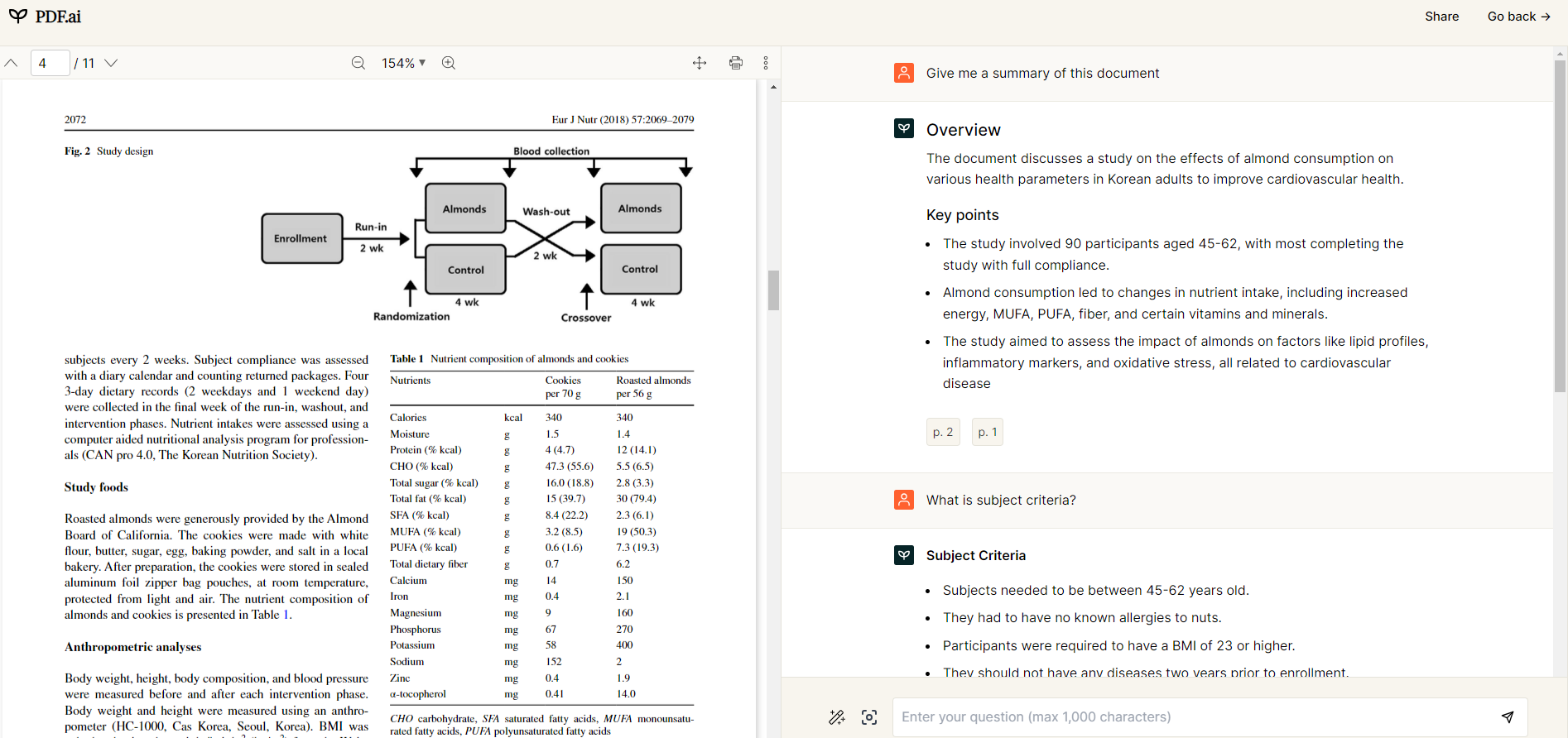 PDF.ai

Share Go back →

4 / 11

154%

2072 Eur J Nutr (2018) 57:2069–2079

Fig. 2 Study design

Blood collection

Enrollment

Run-in
2 wk

Almonds

Control

4 wk

Wash-out
2 wk

Almonds

Control

4 wk

Randomization

Crossover

subjects every 2 weeks. Subject compliance was assessed with a diary calendar and counting returned packages. Four 3-day dietary records (2 weekdays and 1 weekend day) were collected in the final week of the run-in, washout, and intervention phases. Nutrient intakes were assessed using a computer aided nutritional analysis program for professionals (CAN pro 4.0, The Korean Nutrition Society).

Study foods

Roasted almonds were generously provided by the Almond Board of California. The cookies were made with white flour, butter, sugar, egg, baking powder, and salt in a local bakery. After preparation, the cookies were stored in sealed aluminum foil zipper bag pouches, at room temperature, protected from light and air. The nutrient composition of almonds and cookies is presented in Table 1.

Anthropometric analyses

Body weight, height, body composition, and blood pressure were measured before and after each intervention phase. Body weight and height were measured using an anthropometer (HC-1000, Cas Korea, Seoul, Korea). BMI was

Table 1 Nutrient composition of almonds and cookies

| Nutrients | | Cookies per 70 g | Roasted almonds per 56 g |
|---|---|---|---|
| Calories | kcal | 340 | 340 |
| Moisture | g | 1.5 | 1.4 |
| Protein (% kcal) | g | 4 (4.7) | 12 (14.1) |
| CHO (% kcal) | g | 47.3 (55.6) | 5.5 (6.5) |
| Total sugar (% kcal) | g | 16.0 (18.8) | 2.8 (3.3) |
| Total fat (% kcal) | g | 15 (39.7) | 30 (79.4) |
| SFA (% kcal) | g | 8.4 (22.2) | 2.3 (6.1) |
| MUFA (% kcal) | g | 3.2 (8.5) | 19 (50.3) |
| PUFA (% kcal) | g | 0.6 (1.6) | 7.3 (19.3) |
| Total dietary fiber | g | 0.7 | 6.2 |
| Calcium | mg | 14 | 150 |
| Iron | mg | 0.4 | 2.1 |
| Magnesium | mg | 9 | 160 |
| Phosphorus | mg | 67 | 270 |
| Potassium | mg | 58 | 400 |
| Sodium | mg | 152 | 2 |
| Zinc | mg | 0.4 | 1.9 |
| α-tocopherol | mg | 0.41 | 14.0 |

CHO carbohydrate, SFA saturated fatty acids, MUFA monounsaturated fatty acids, PUFA polyunsaturated fatty acids

Give me a summary of this document

Overview

The document discusses a study on the effects of almond consumption on various health parameters in Korean adults to improve cardiovascular health.

Key points

• The study involved 90 participants aged 45-62, with most completing the study with full compliance.

• Almond consumption led to changes in nutrient intake, including increased energy, MUFA, PUFA, fiber, and certain vitamins and minerals.

• The study aimed to assess the impact of almonds on factors like lipid profiles, inflammatory markers, and oxidative stress, all related to cardiovascular disease

p. 2 p. 1

What is subject criteria?

Subject Criteria

• Subjects needed to be between 45-62 years old.

• They had to have no known allergies to nuts.

• Participants were required to have a BMI of 23 or higher.

• They should not have any diseases two years prior to enrollment.

Enter your question (max 1,000 characters)