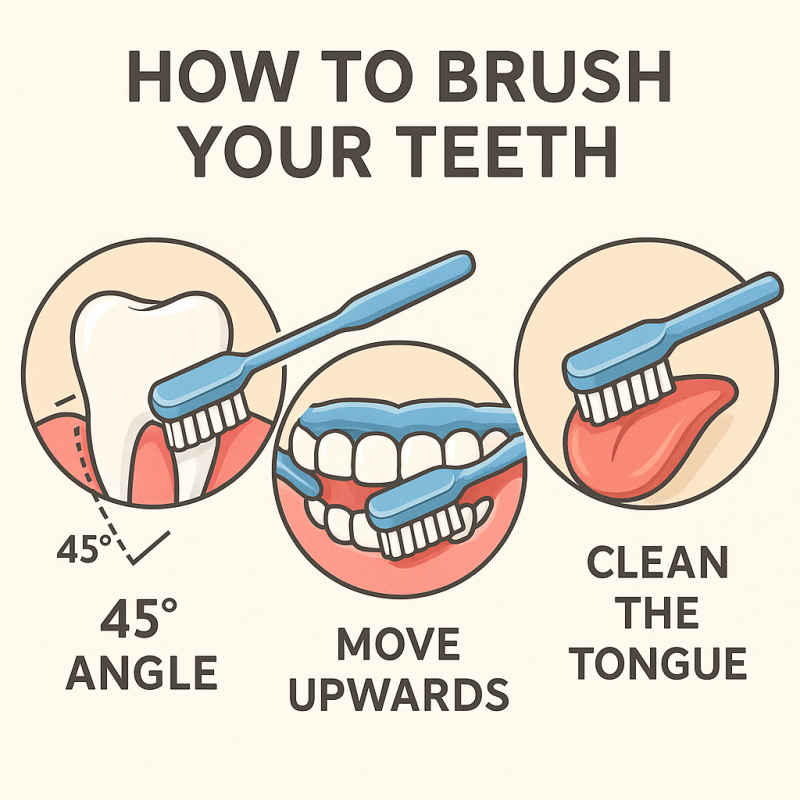 HOW TO BRUSH YOUR TEETH

45°

45° ANGLE

MOVE UPWARDS

CLEAN THE TONGUE