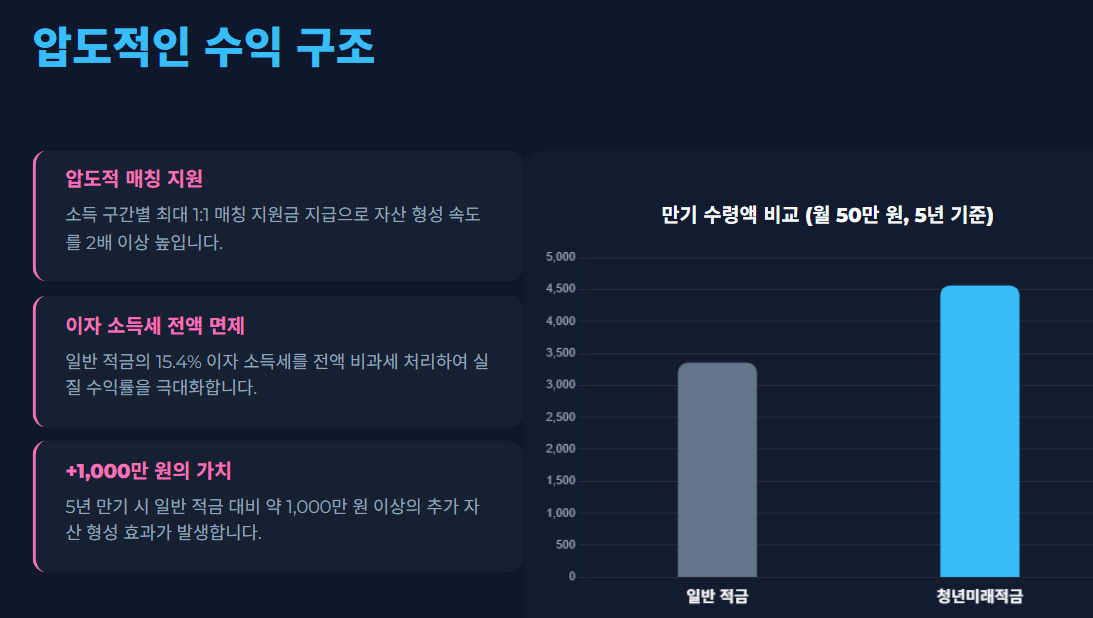 압도적인 수익 구조

압도적 매칭 지원

소득 구간별 최대 1:1 매칭 지원금 지급으로 자산 형성 속도를 2배 이상 높입니다.

이자 소득세 전액 면제

일반 적금의 15.4% 이자 소득세를 전액 비과세 처리하여 실질 수익률을 극대화합니다.

+1,000만 원의 가치

5년 만기 시 일반 적금 대비 약 1,000만 원 이상의 추가 자산 형성 효과가 발생합니다.

만기 수령액 비교 (월 50만 원, 5년 기준)

5,000
4,500
4,000
3,500
3,000
2,500
2,000
1,500
1,000
500
0

일반 적금
청년미래적금