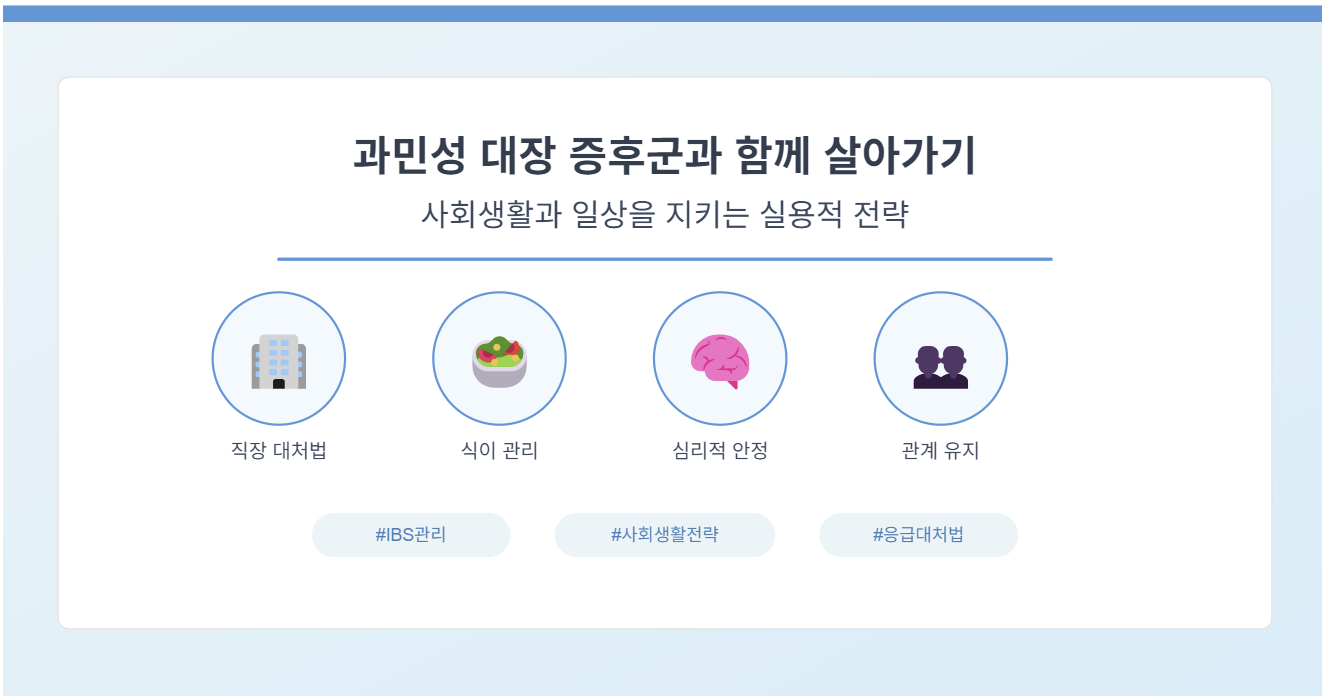 과민성 대장 증후군과 함께 살아가기

사회생활과 일상을 지키는 실용적 전략

직장 대처법

식이 관리

심리적 안정

관계 유지

#IBS관리

#사회생활전략

#응급대처법