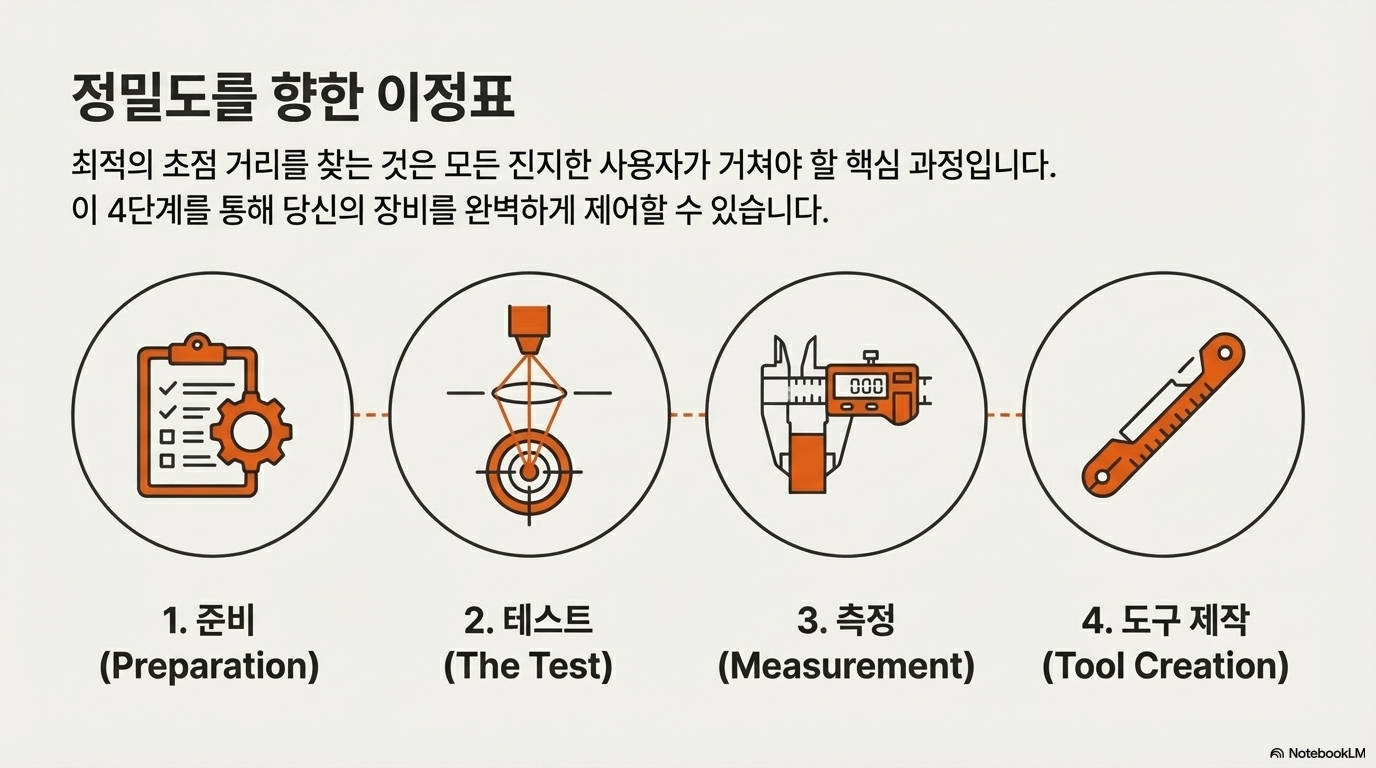 정밀도를 향한 이정표

최적의 초점 거리를 찾는 것은 모든 진지한 사용자가 거쳐야 할 핵심 과정입니다. 이 4단계를 통해 당신의 장비를 완벽하게 제어할 수 있습니다.

000

1. 준비
(Preparation)

2. 테스트
(The Test)

3. 측정
(Measurement)

4. 도구 제작
(Tool Creation)

NotebookLM