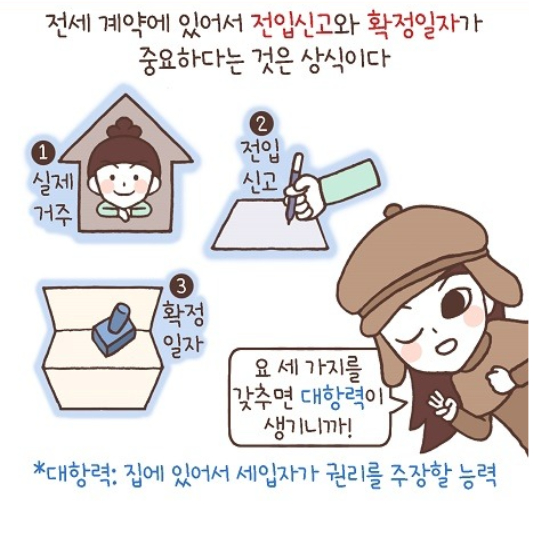 전세 계약에 있어서 전입신고와 확정일자가 중요하다는 것은 상식이다

1
실제
거주

2
전입
신고

3
확정
일자

요 세 가지를 갖추면 대항력이 생기니까!

*대항력: 집에 있어서 세입자가 권리를 주장할 능력