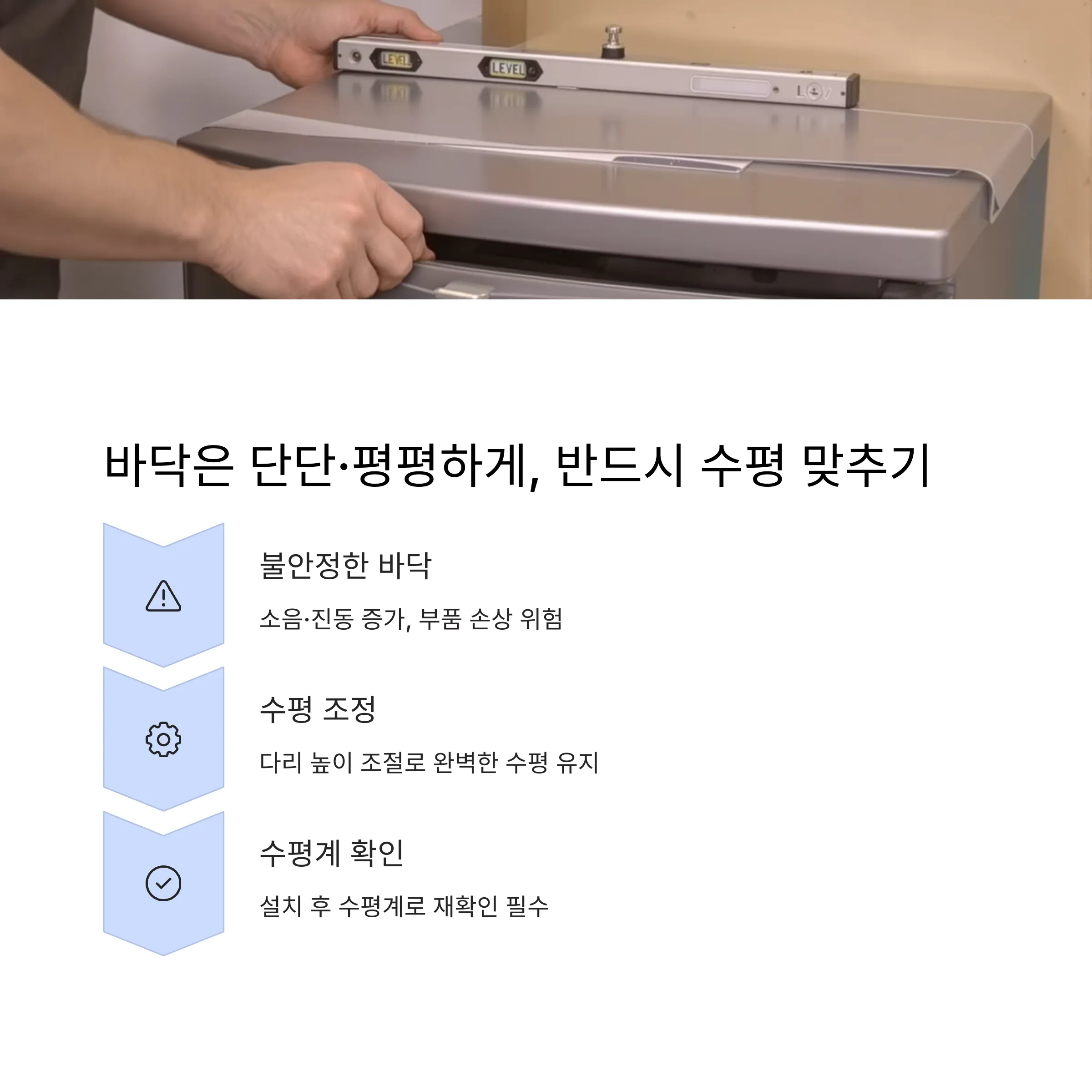 LEVEL LEVEL

바닥은 단단·평평하게, 반드시 수평 맞추기

불안정한 바닥

소음·진동 증가, 부품 손상 위험

수평 조정

다리 높이 조절로 완벽한 수평 유지

수평계 확인

설치 후 수평계로 재확인 필수