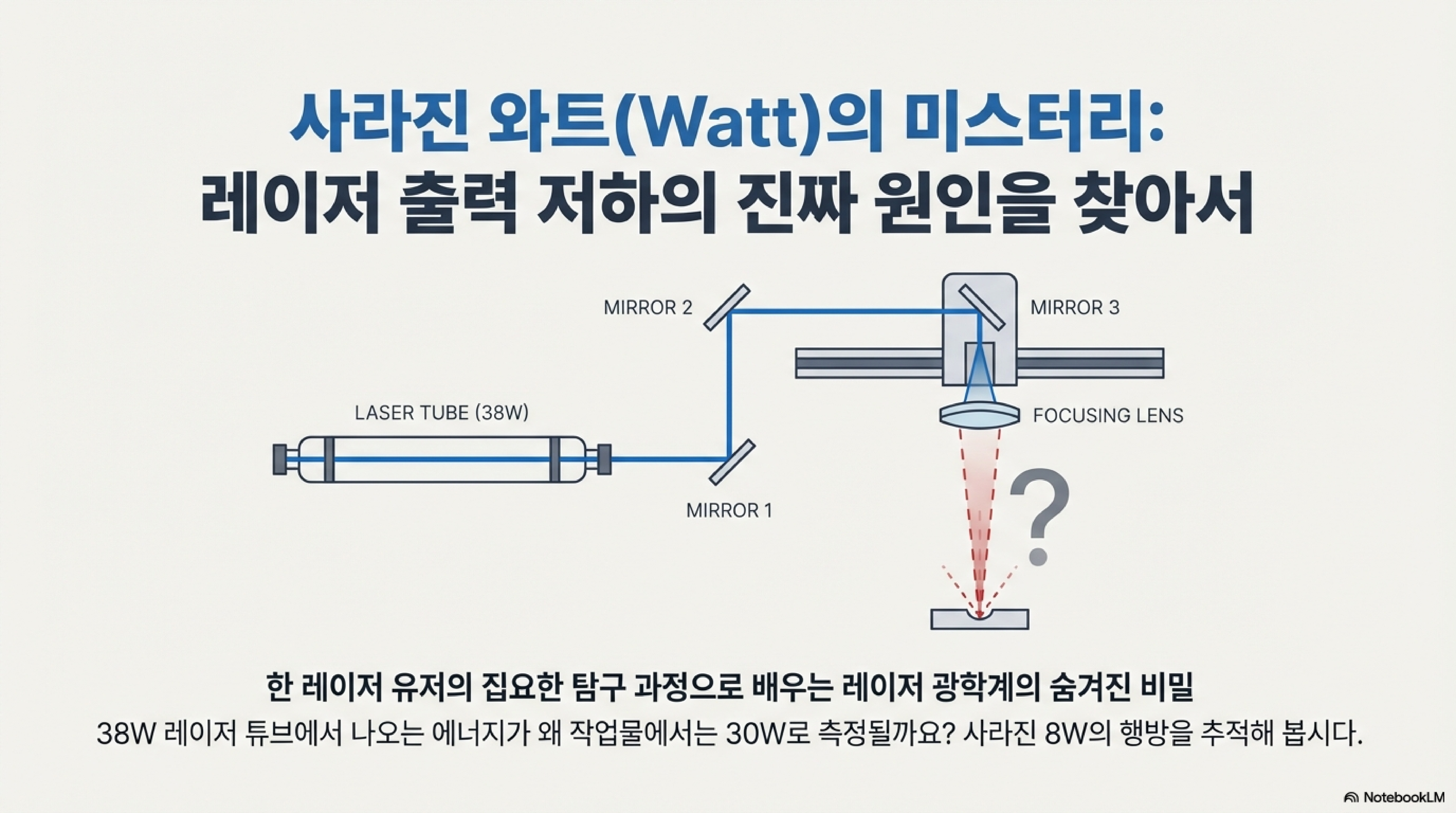 사라진 와트(Watt)의 미스터리:
레이저 출력 저하의 진짜 원인을 찾아서

MIRROR 2

MIRROR 3

LASER TUBE (38W)

FOCUSING LENS

MIRROR 1

?

한 레이저 유저의 집요한 탐구 과정으로 배우는 레이저 광학계의 숨겨진 비밀

38W 레이저 튜브에서 나오는 에너지가 왜 작업물에서는 30W로 측정될까요? 사라진 8W의 행방을 추적해 봅시다.

NotebookLM