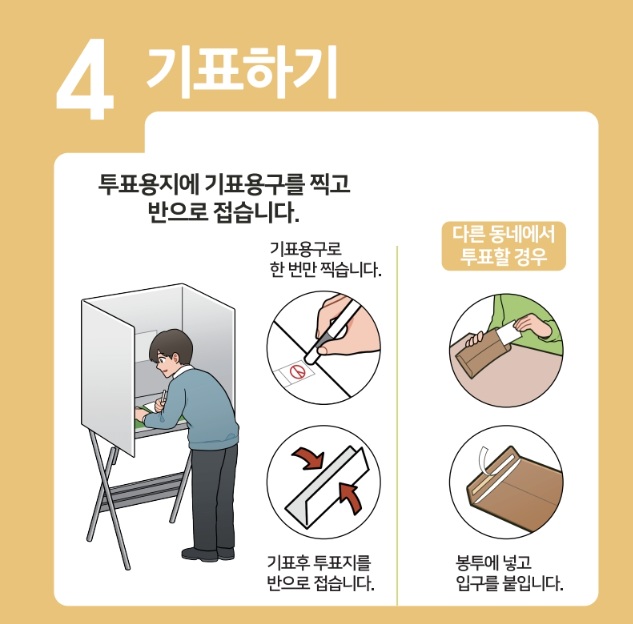 4 기표하기

투표용지에 기표용구를 찍고 반으로 접습니다.

기표용구로 한 번만 찍습니다.

기표후 투표지를 반으로 접습니다.

다른 동네에서 투표할 경우

봉투에 넣고 입구를 붙입니다.