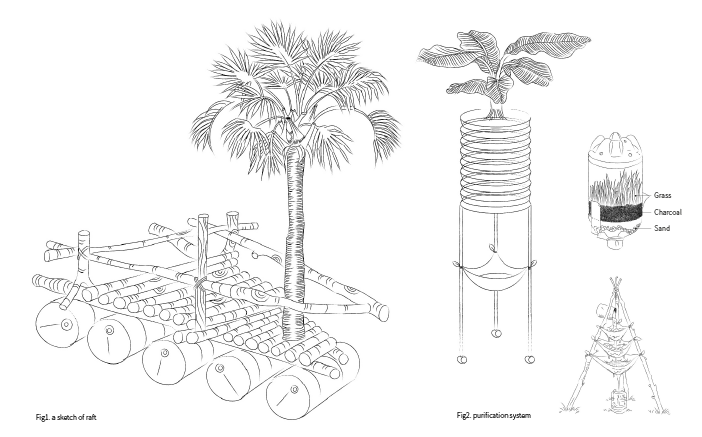 Grass
Charcoal
Sand

Fig1. a sketch of raft

Fig2. purification system