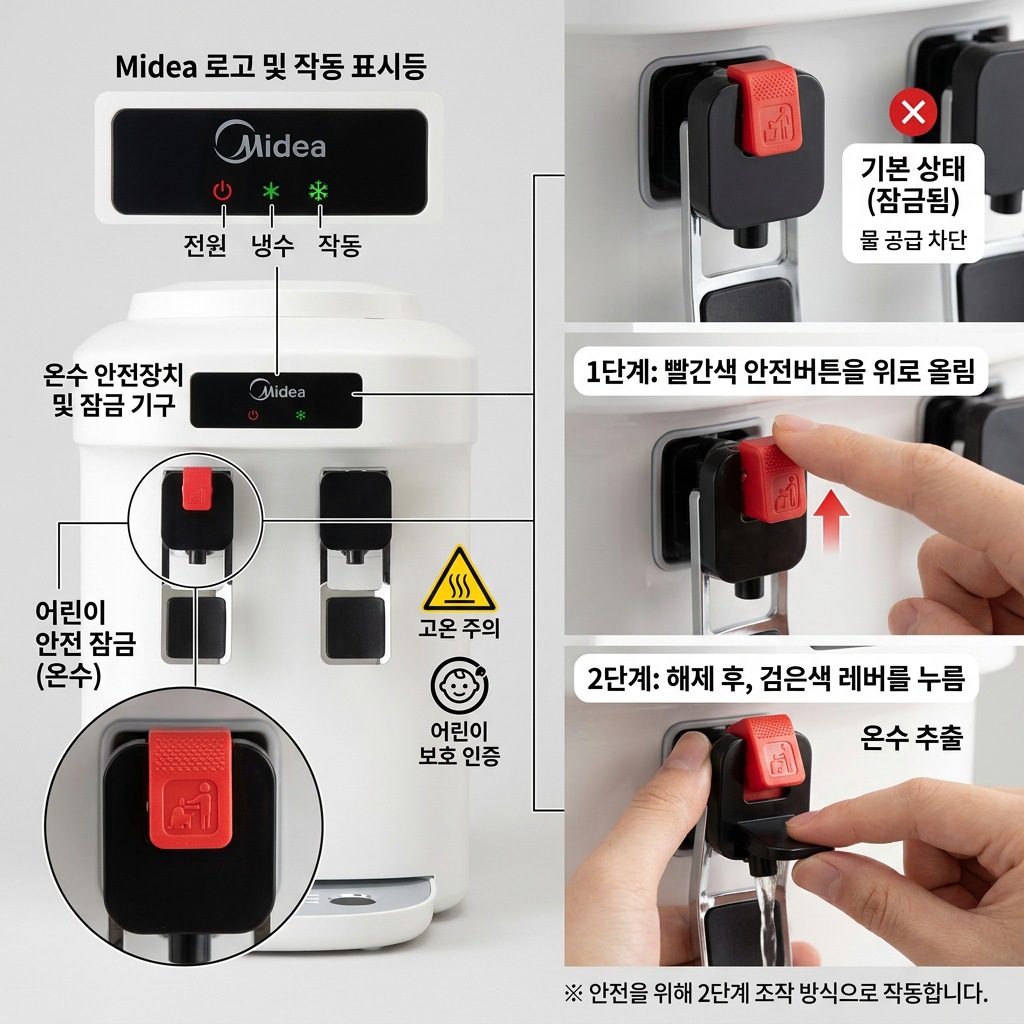 Midea 로고 및 작동 표시등

Midea

전원 냉수 작동

온수 안전장치 및 잠금 기구

Midea

어린이 안전 잠금 (온수)

고온 주의

어린이 보호 인증

기본 상태 (잠금됨)
물 공급 차단

1단계: 빨간색 안전버튼을 위로 올림

2단계: 해제 후, 검은색 레버를 누름

온수 추출

※ 안전을 위해 2단계 조작 방식으로 작동합니다.