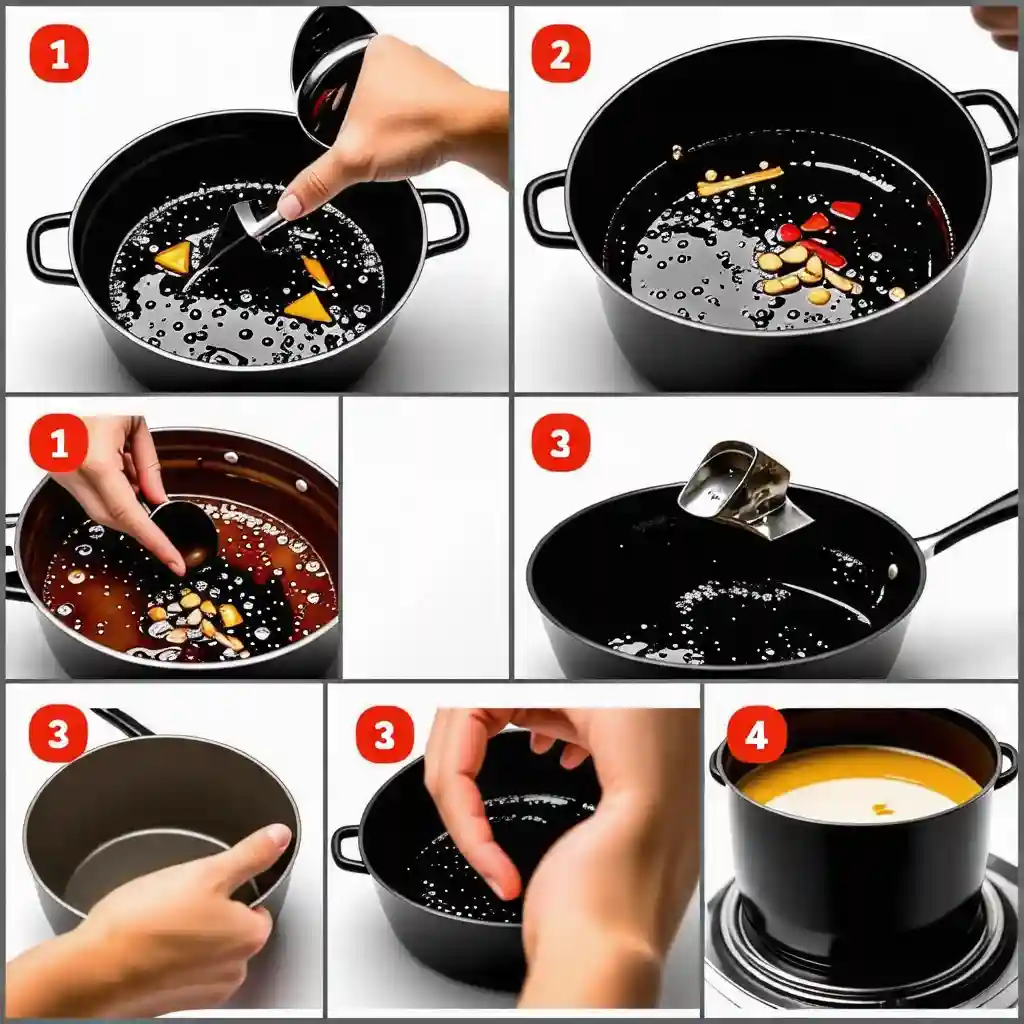 1

2

1

3

3

3

4