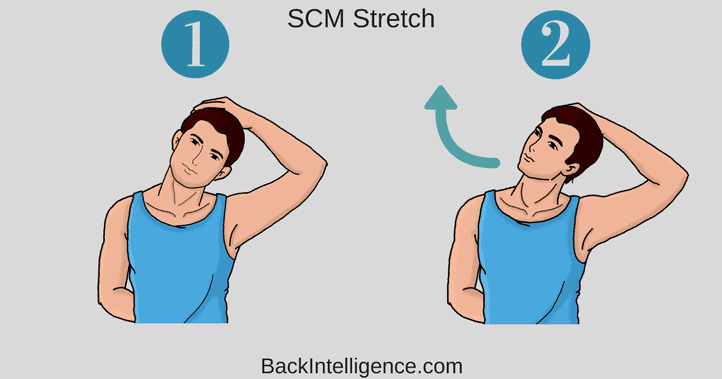 SCM Stretch

1

2

BackIntelligence.com