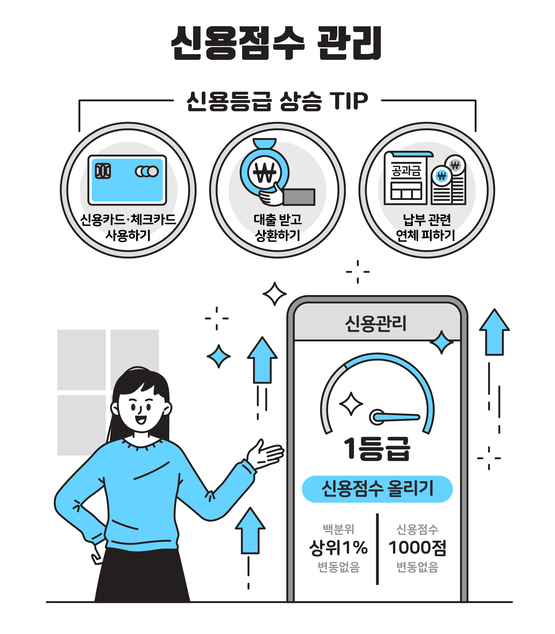 신용점수 관리

신용등급 상승 TIP

신용카드·체크카드 사용하기

₩

대출 받고 상환하기

공과금

₩

₩

납부 관련 연체 피하기

신용관리

1등급

신용점수 올리기

백분위
상위1%
변동없음

신용점수
1000점
변동없음