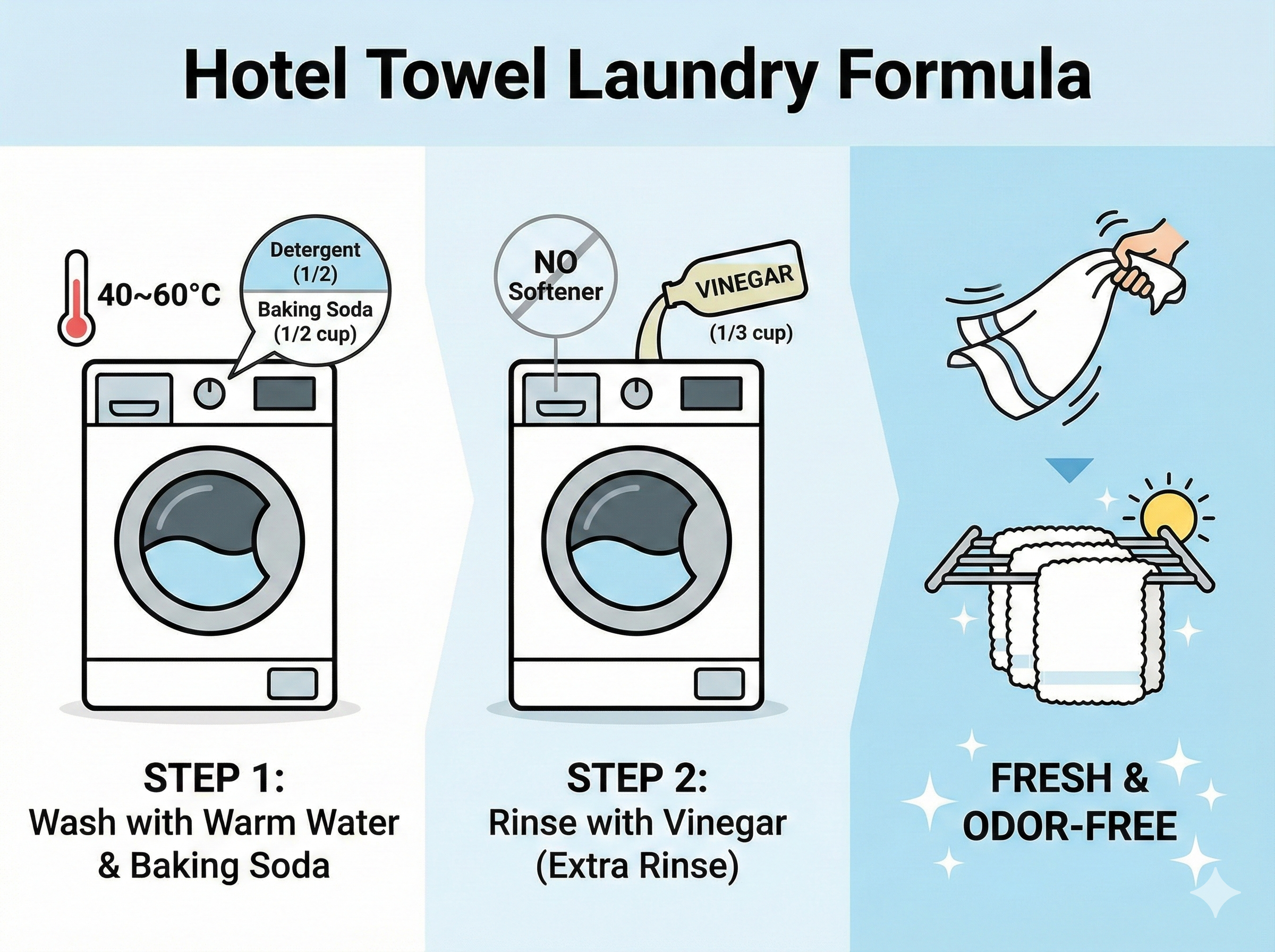 Hotel Towel Laundry Formula

40~60°C

Detergent (1/2)

Baking Soda (1/2 cup)

STEP 1:
Wash with Warm Water & Baking Soda

NO Softener

VINEGAR

(1/3 cup)

STEP 2:
Rinse with Vinegar (Extra Rinse)

FRESH & ODOR-FREE