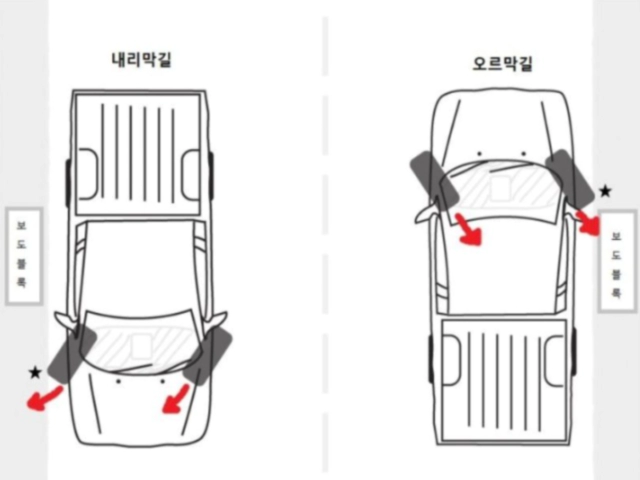 내리막길

보도블록

★

오르막길

★

보도블록