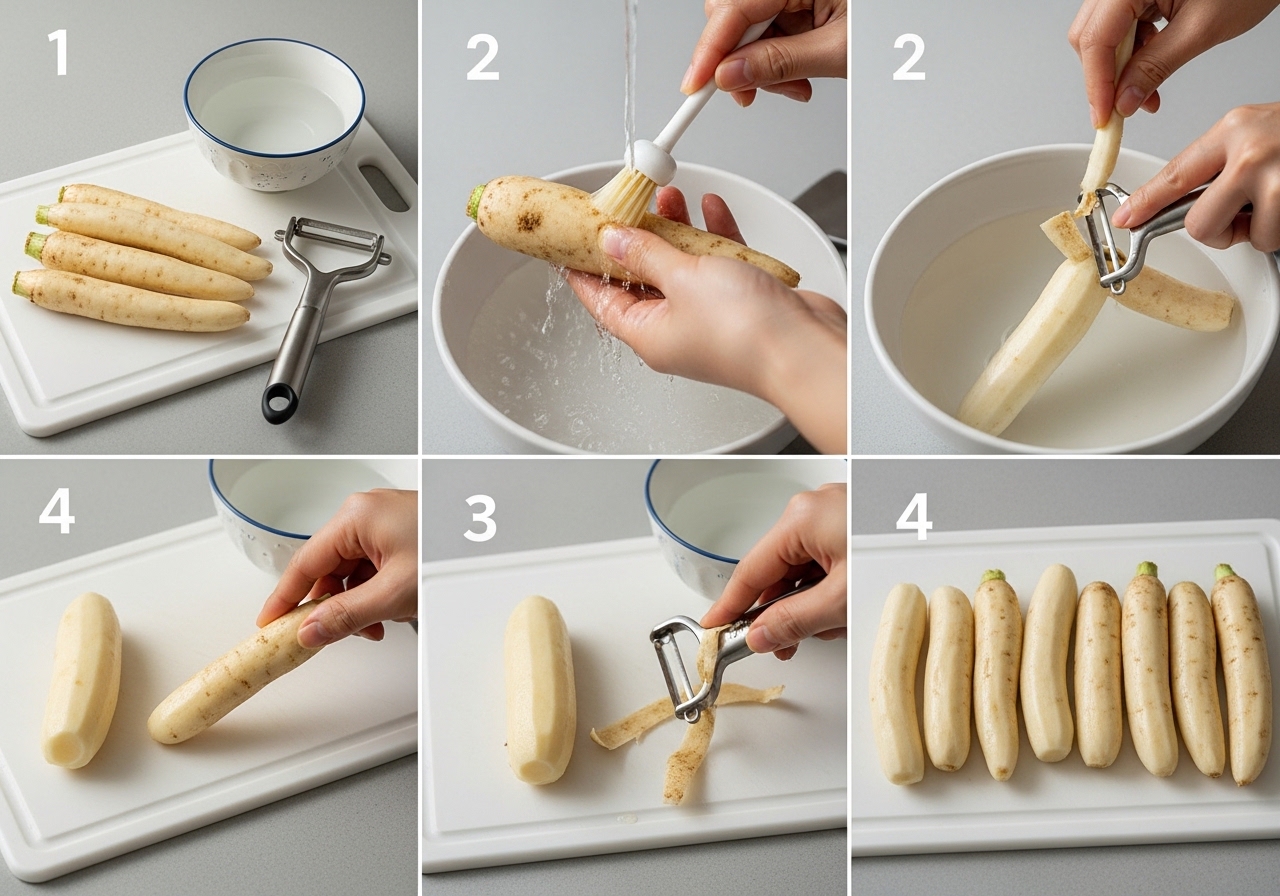 1

2

2

4

3

4