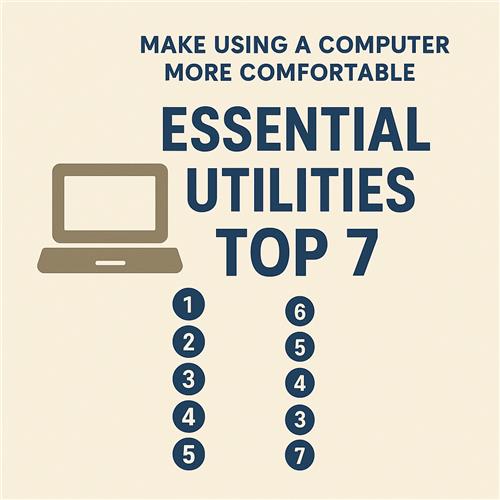 MAKE USING A COMPUTER MORE COMFORTABLE

ESSENTIAL UTILITIES TOP 7

1
2
3
4
5

6
5
4
3
7