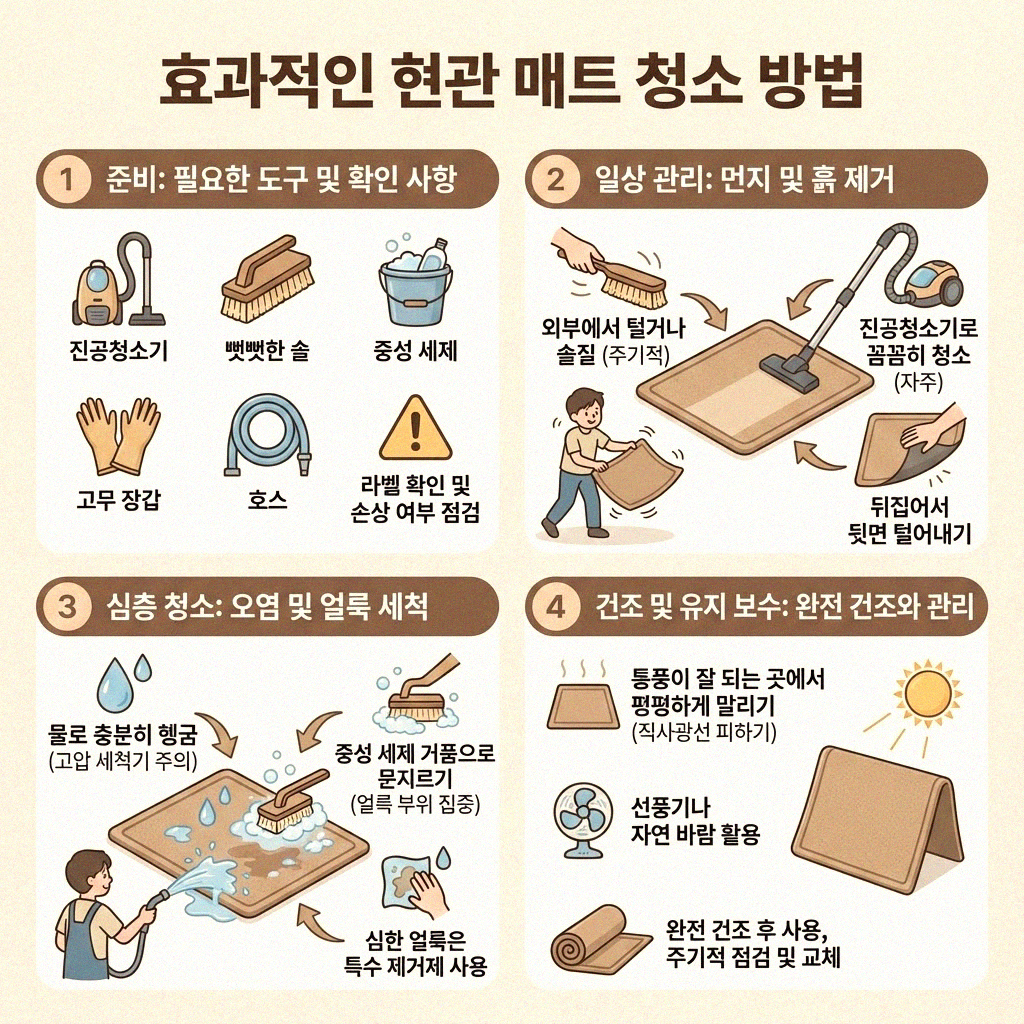 효과적인 현관 매트 청소 방법

1 준비: 필요한 도구 및 확인 사항

진공청소기
뻣뻣한 솔
중성 세제
고무 장갑
호스
라벨 확인 및 손상 여부 점검

2 일상 관리: 먼지 및 흙 제거

외부에서 털거나 솔질 (주기적)
진공청소기로 꼼꼼히 청소 (자주)
뒤집어서 뒷면 털어내기

3 심층 청소: 오염 및 얼룩 세척

물로 충분히 헹굼 (고압 세척기 주의)
중성 세제 거품으로 문지르기 (얼룩 부위 집중)
심한 얼룩은 특수 제거제 사용

4 건조 및 유지 보수: 완전 건조와 관리

통풍이 잘 되는 곳에서 평평하게 말리기 (직사광선 피하기)
선풍기나 자연 바람 활용
완전 건조 후 사용, 주기적 점검 및 교체