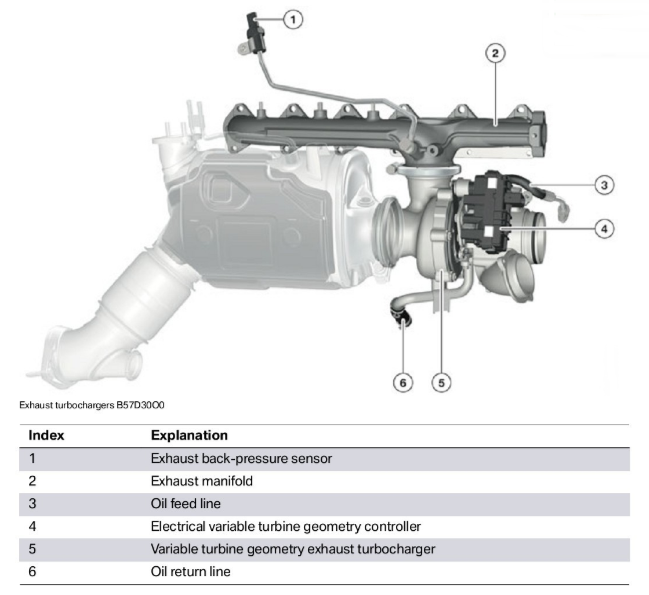 1

2

3

4

6

5

Exhaust turbochargers B57D30O0

| Index | Explanation |
|---|---|
| 1 | Exhaust back-pressure sensor |
| 2 | Exhaust manifold |
| 3 | Oil feed line |
| 4 | Electrical variable turbine geometry controller |
| 5 | Variable turbine geometry exhaust turbocharger |
| 6 | Oil return line |