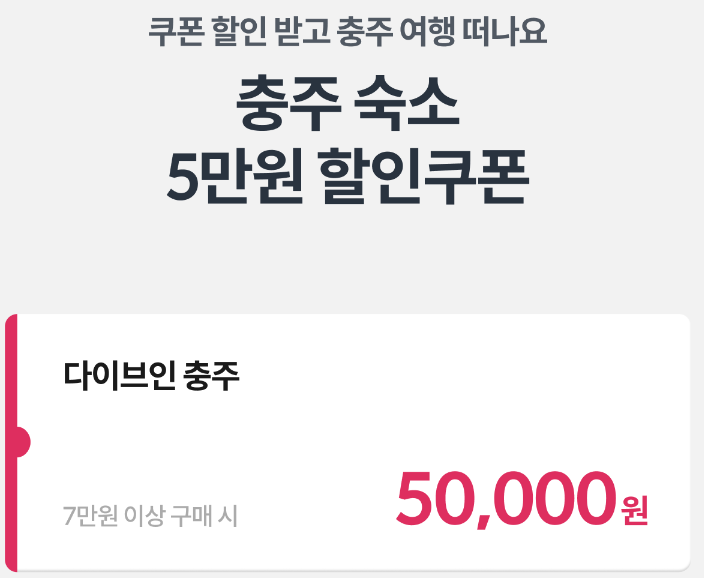 쿠폰 할인 받고 충주 여행 떠나요

충주 숙소
5만원 할인쿠폰

다이브인 충주

7만원 이상 구매 시

50,000원