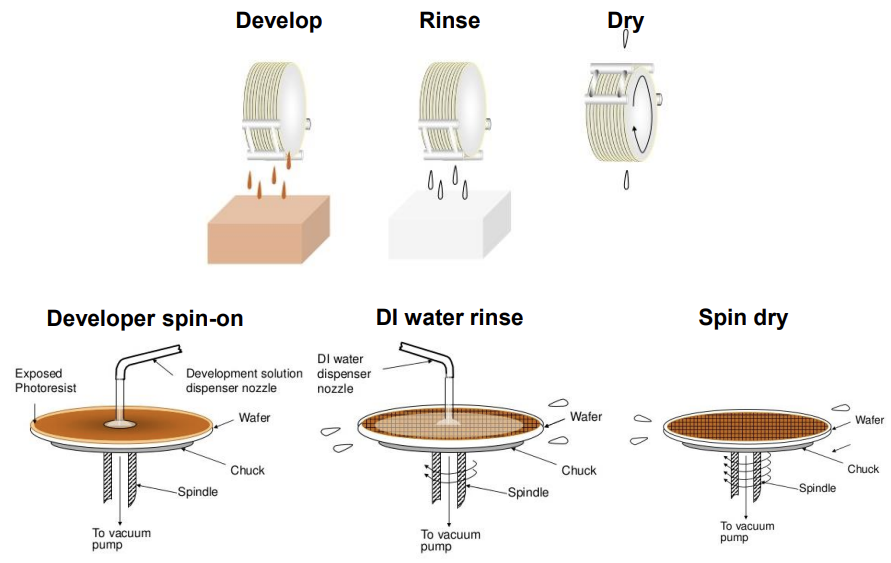 Develop

Rinse

Dry

Developer spin-on

Exposed Photoresist

Development solution dispenser nozzle

Wafer

Chuck

Spindle

To vacuum pump

DI water rinse

DI water dispenser nozzle

Wafer

Chuck

Spindle

To vacuum pump

Spin dry

Wafer

Chuck

Spindle

To vacuum pump